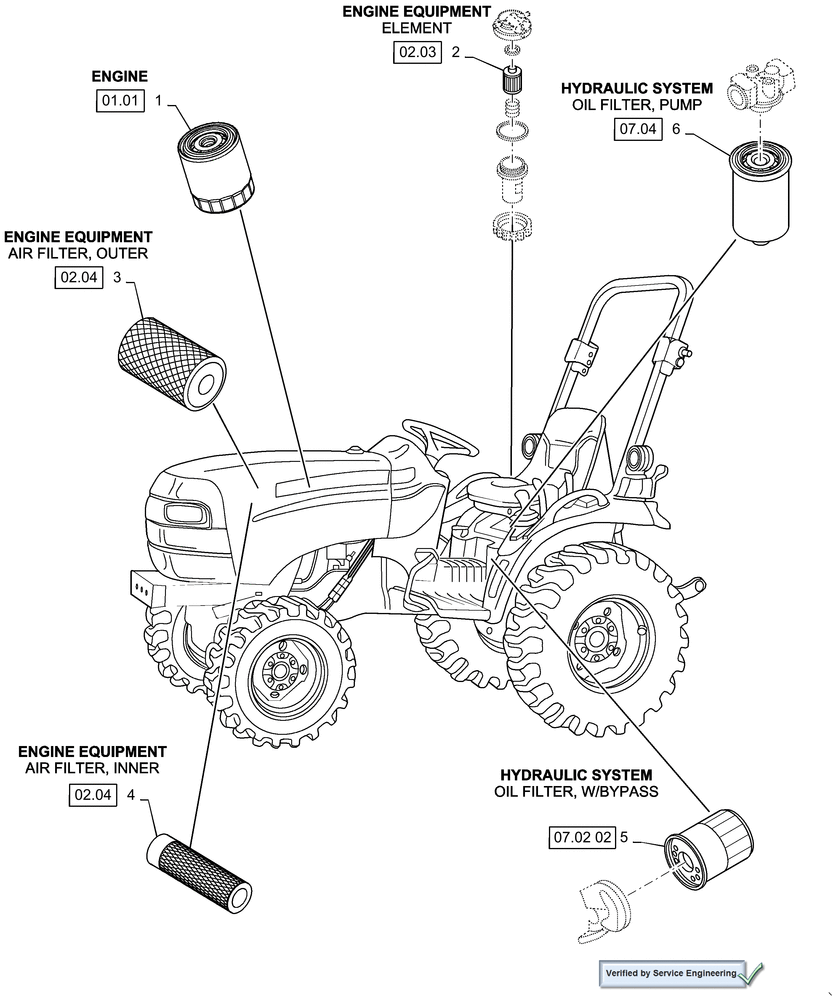 ENGINE EQUIPMENT
ELEMENT
02.03 2

ENGINE
01.01 1

HYDRAULIC SYSTEM
OIL FILTER, PUMP
07.04 6

ENGINE EQUIPMENT
AIR FILTER, OUTER
02.04 3

ENGINE EQUIPMENT
AIR FILTER, INNER
02.04 4

HYDRAULIC SYSTEM
OIL FILTER, W/BYPASS
07.02 02 5

Verified by Service Engineering