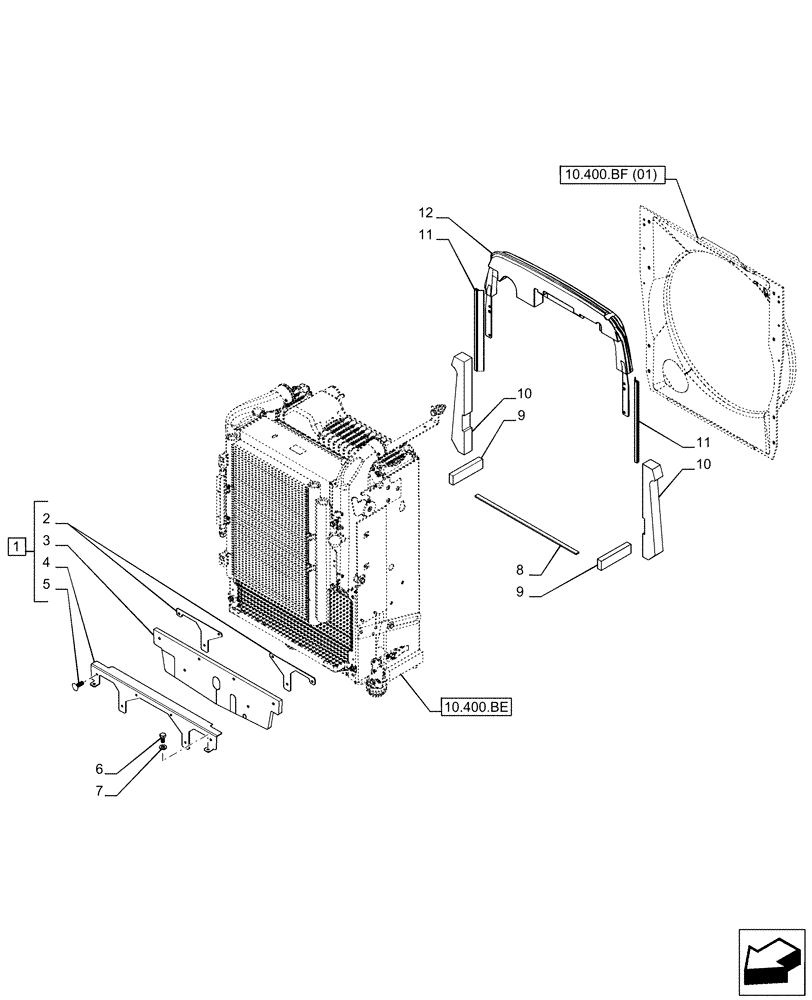 10.400.BF (01)

12
11
10
9
11
10
8
9
1
2
3
4
5
6
7
10.400.BE