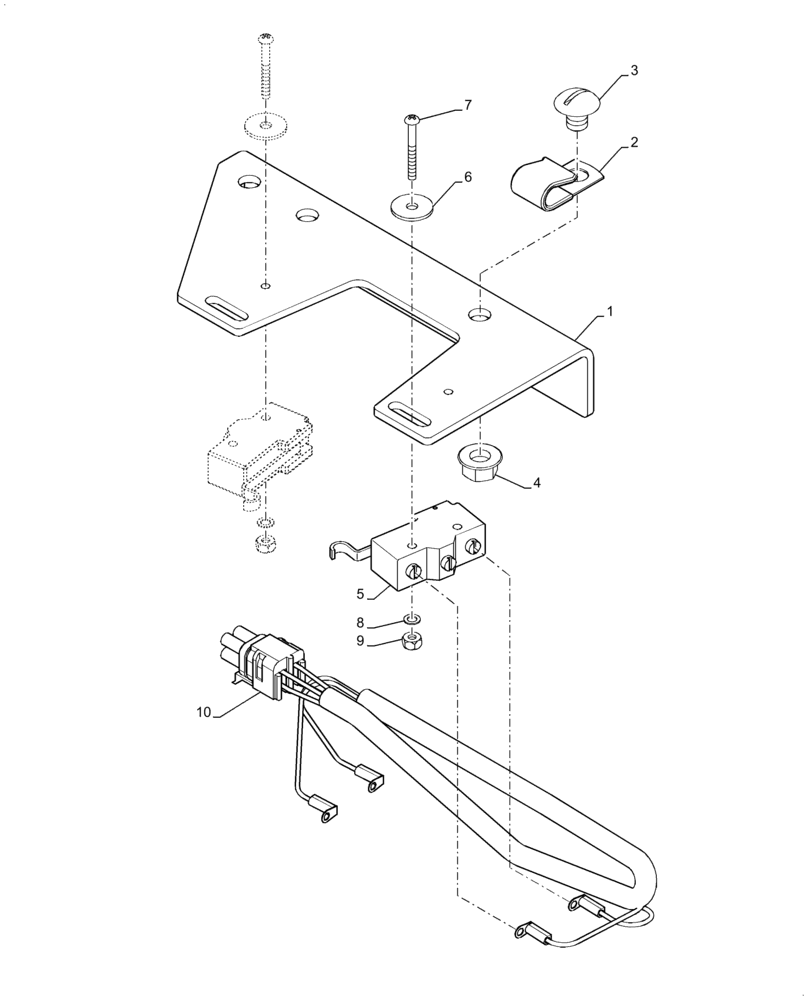 3
7
2
6
1
4
5
8
9
10