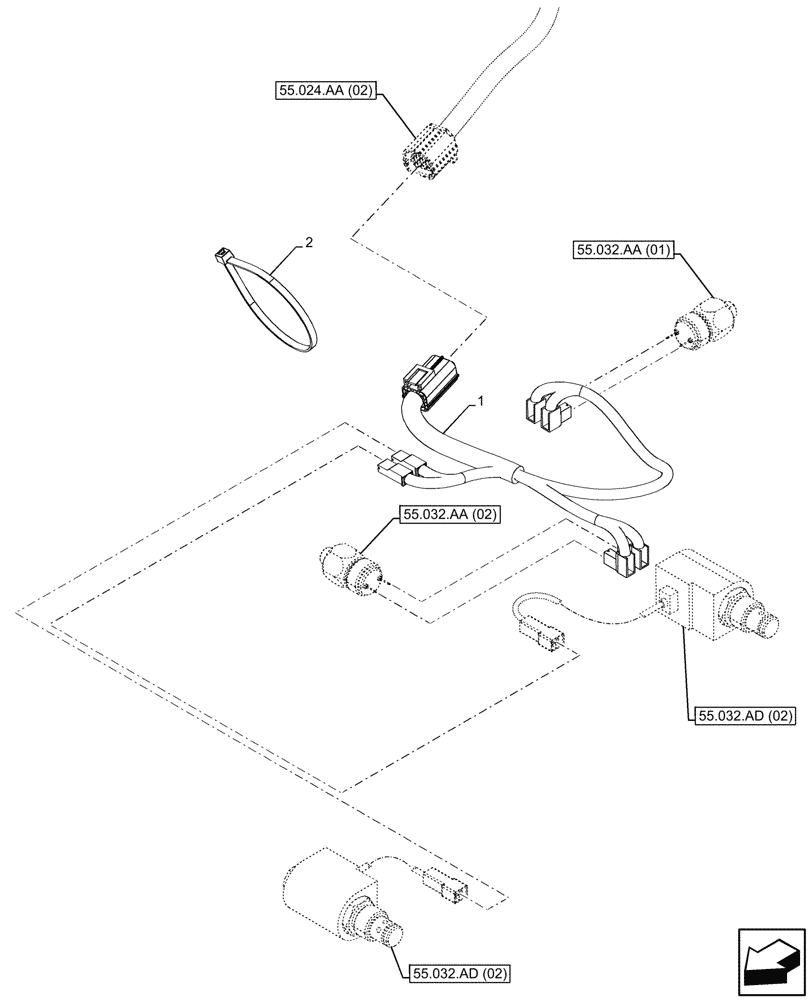 55.024.AA (02)

2

55.032.AA (01)

1

55.032.AA (02)

55.032.AD (02)

55.032.AD (02)