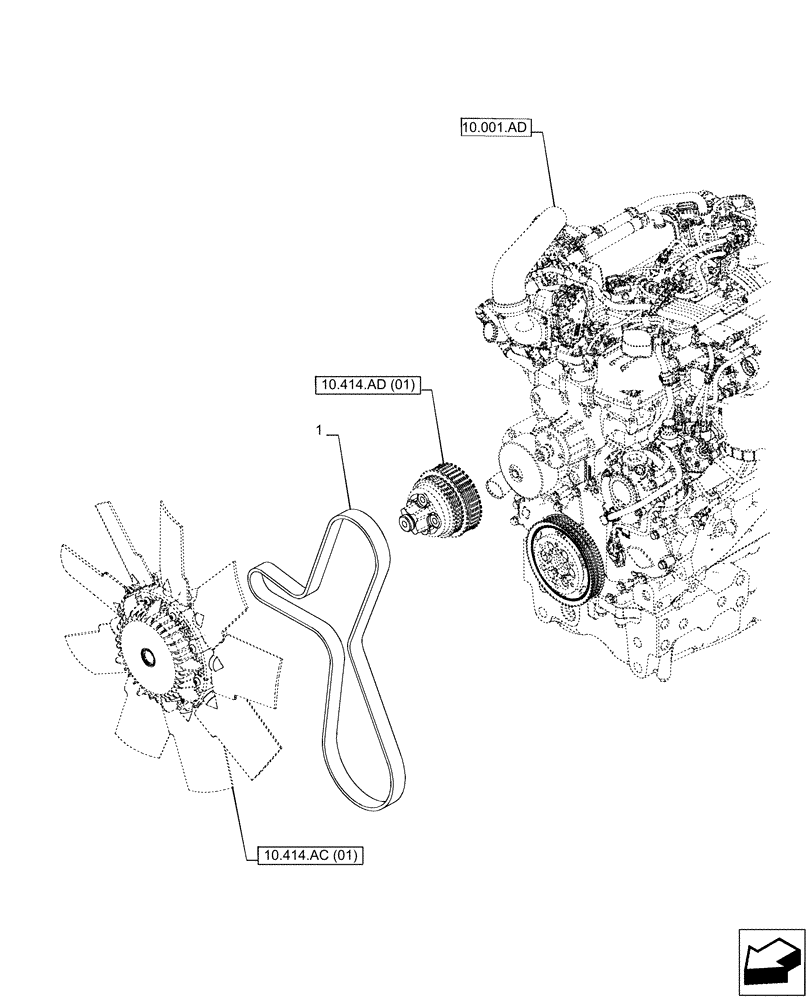 10.001.AD

10.414.AD (01)

1

10.414.AC (01)