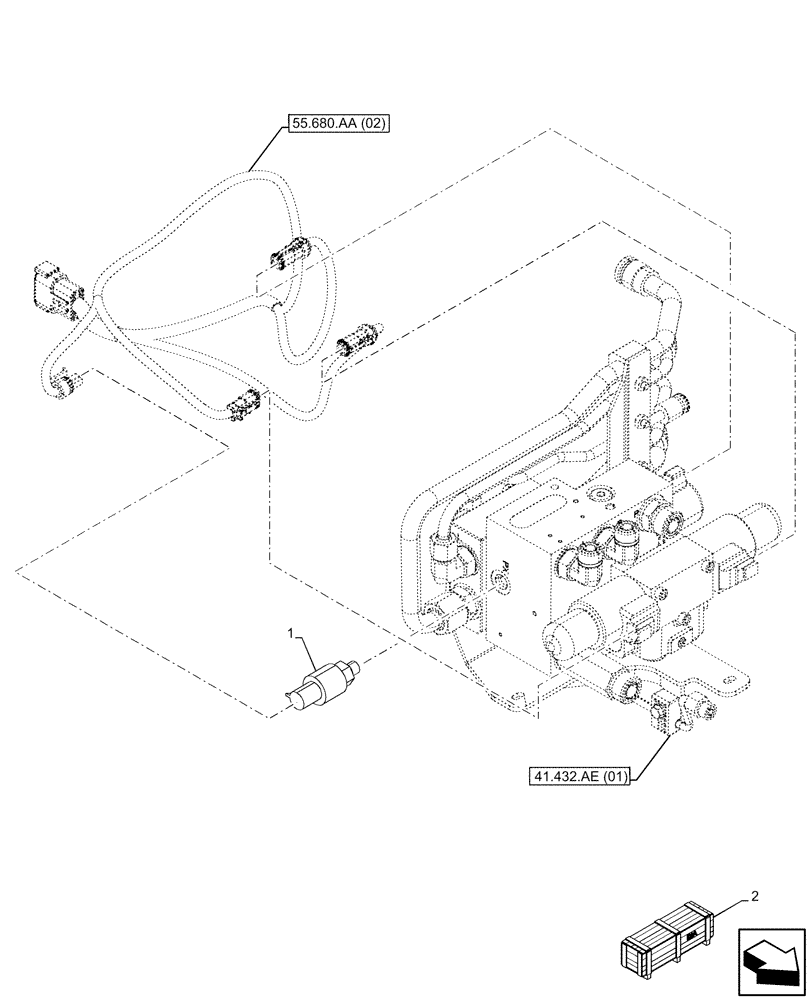 55.680.AA (02)

1

41.432.AE (01)

2