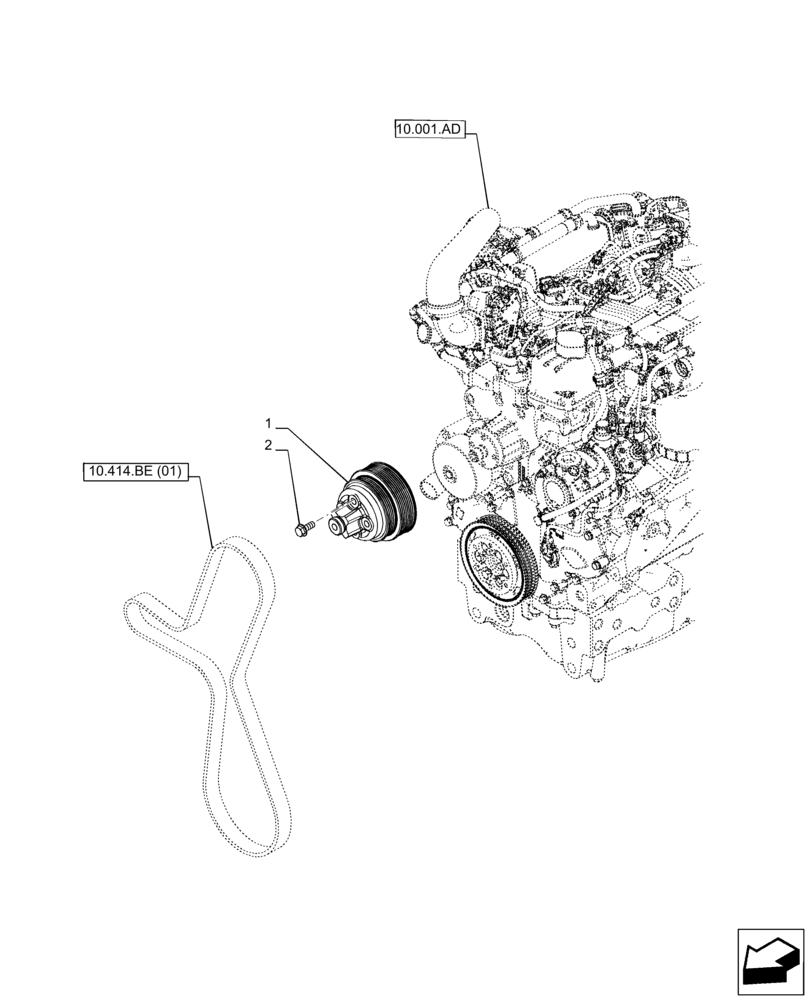 10.001.AD

1

2

10.414.BE (01)