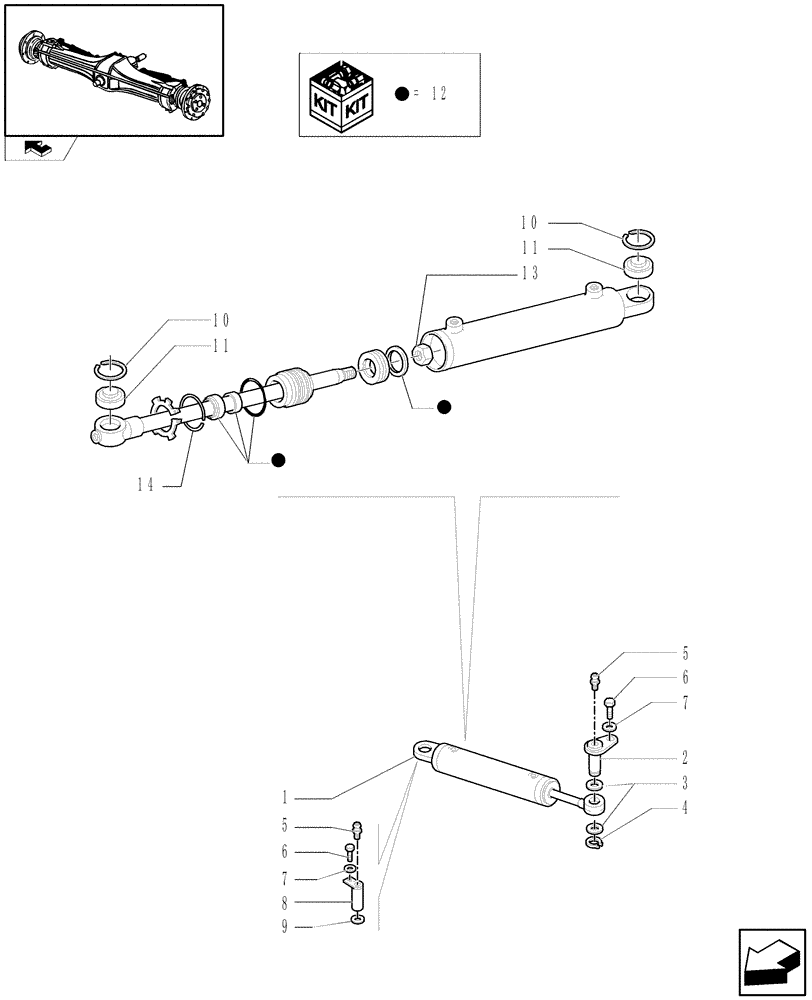 KIT KIT
● = 12

10
11
13
10
11
14

5
6
7
2
3
4
1
5
6
7
8
9