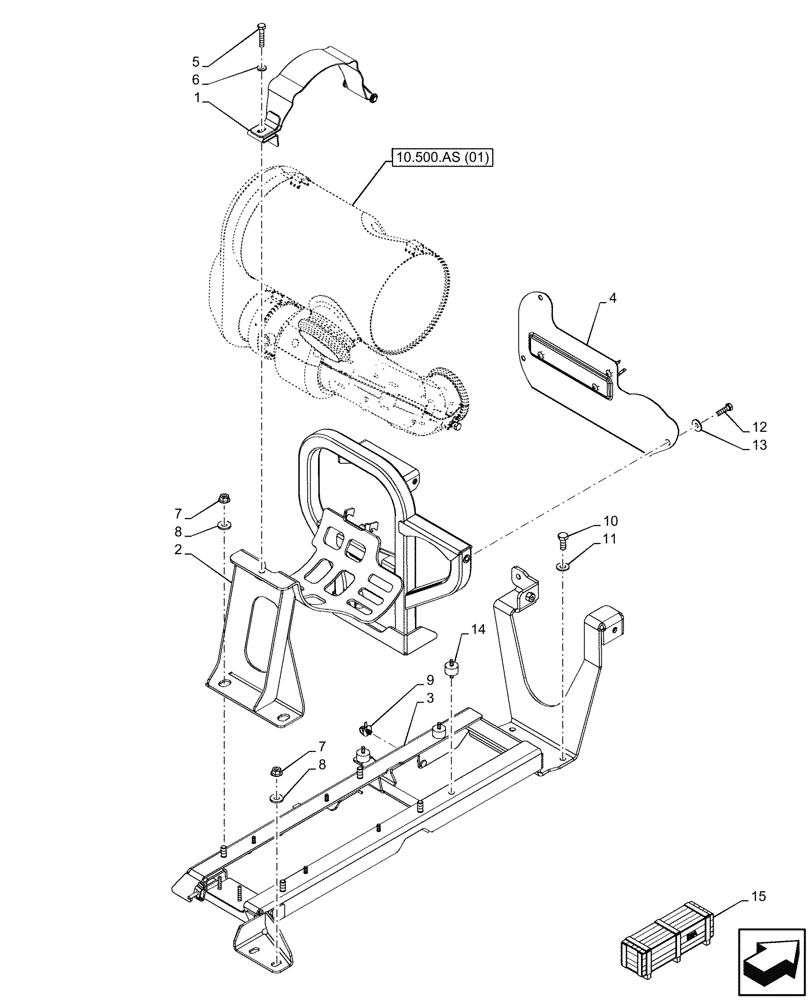 5
6
1
10.500.AS (01)
4
12
13
7
8
2
10
11
14
9
3
7
8
15