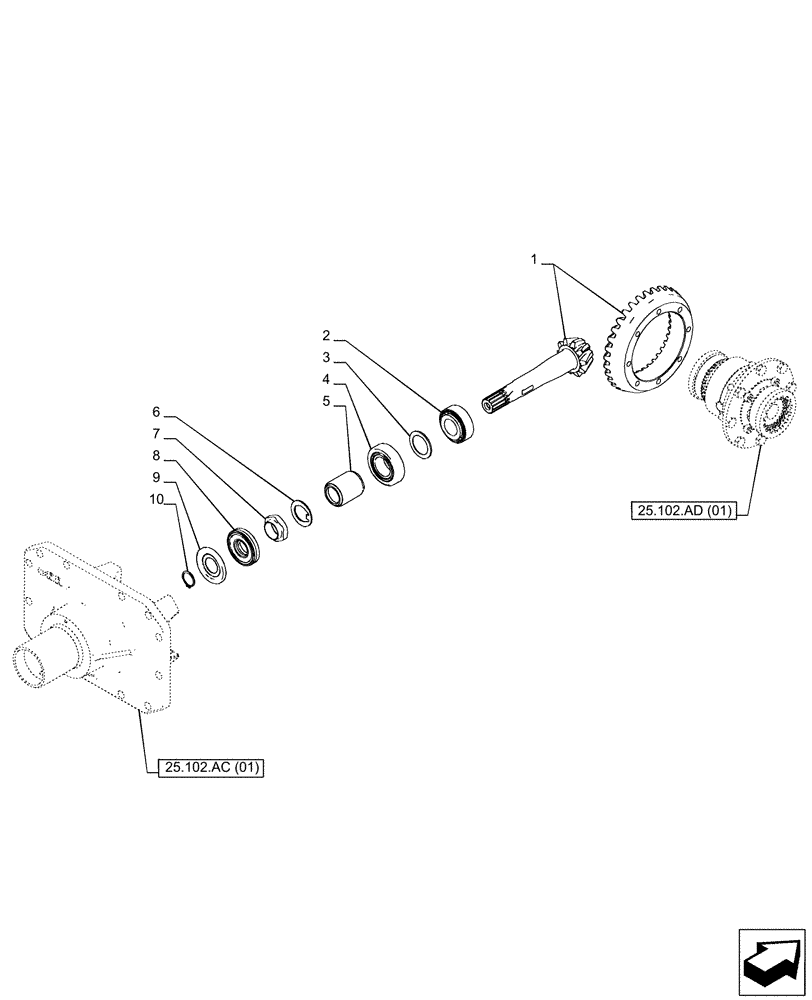 1
2
3
4
5
6
7
8
9
10
25.102.AD (01)
25.102.AC (01)