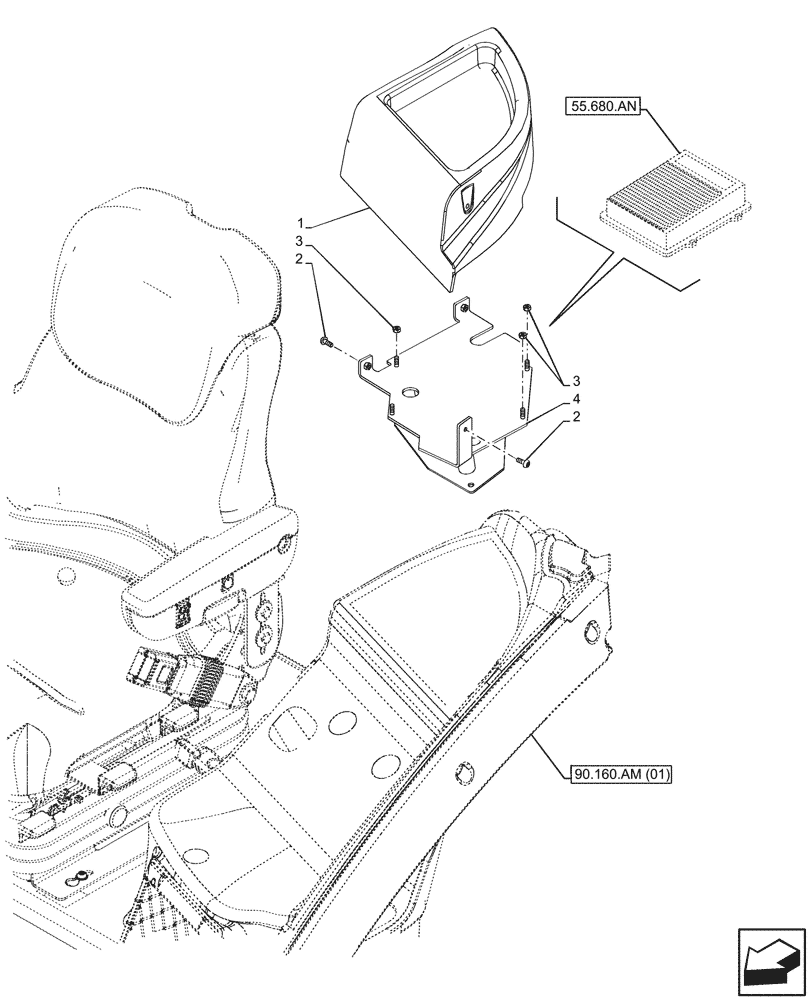 55.680.AN

1

3

2

3

4

2

90.160.AM (01)