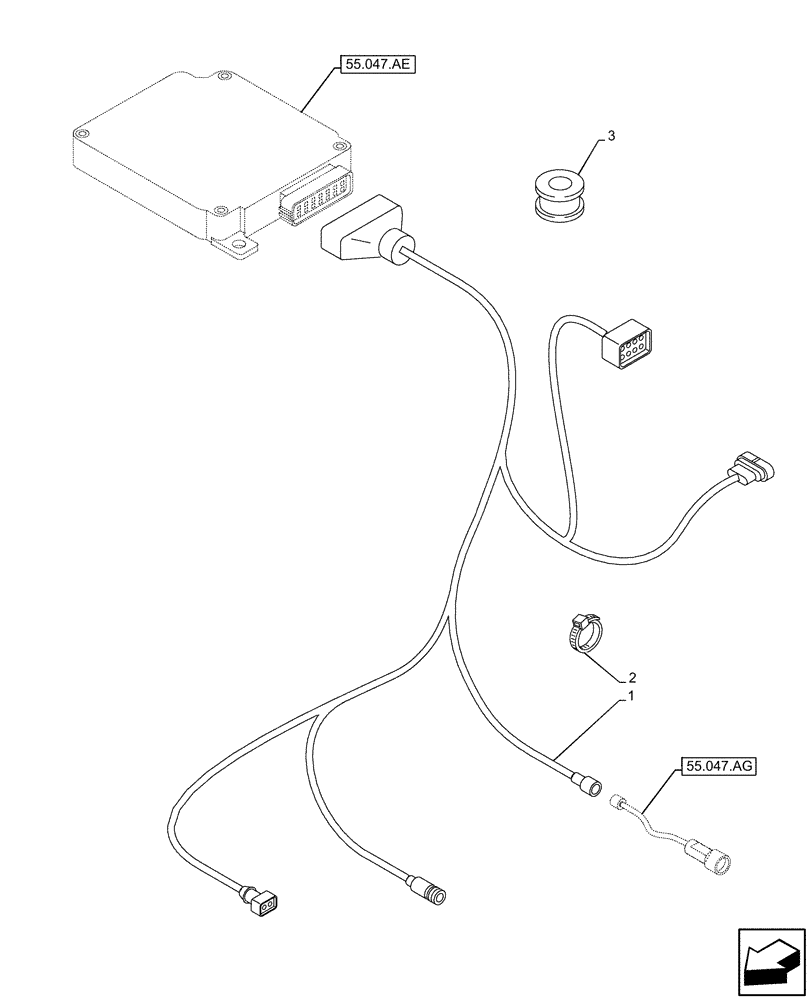 55.047.AE

3

2

1

55.047.AG