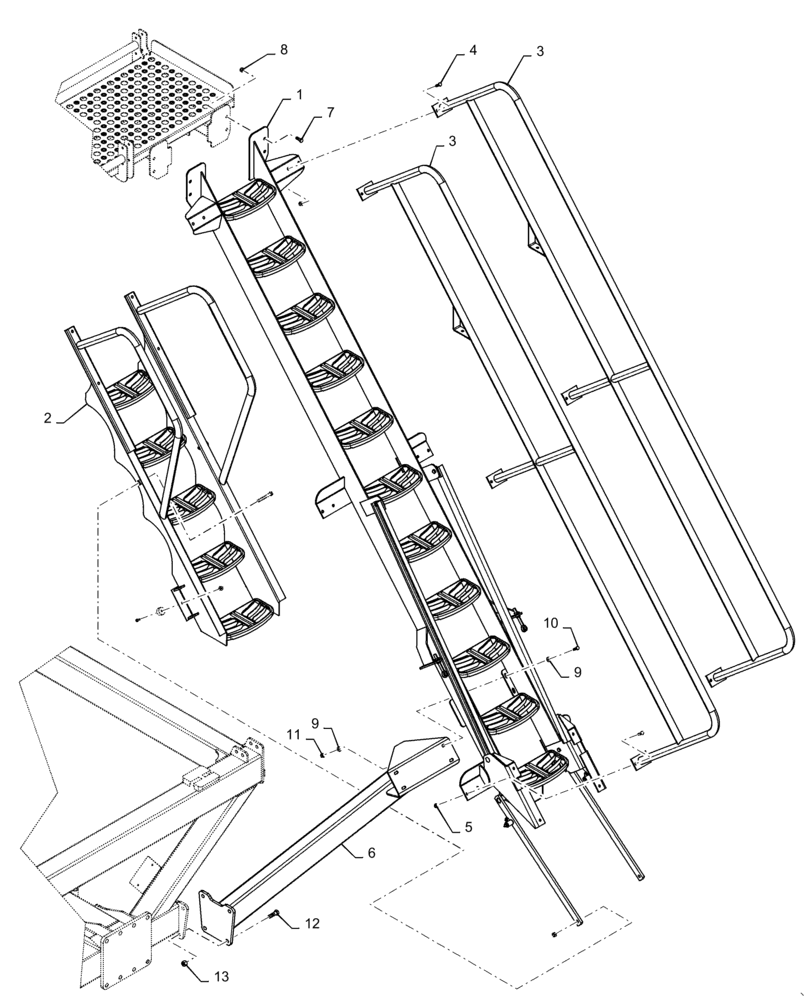 8
4
3
1
7
3
2
10
9
11
9
5
6
12
13