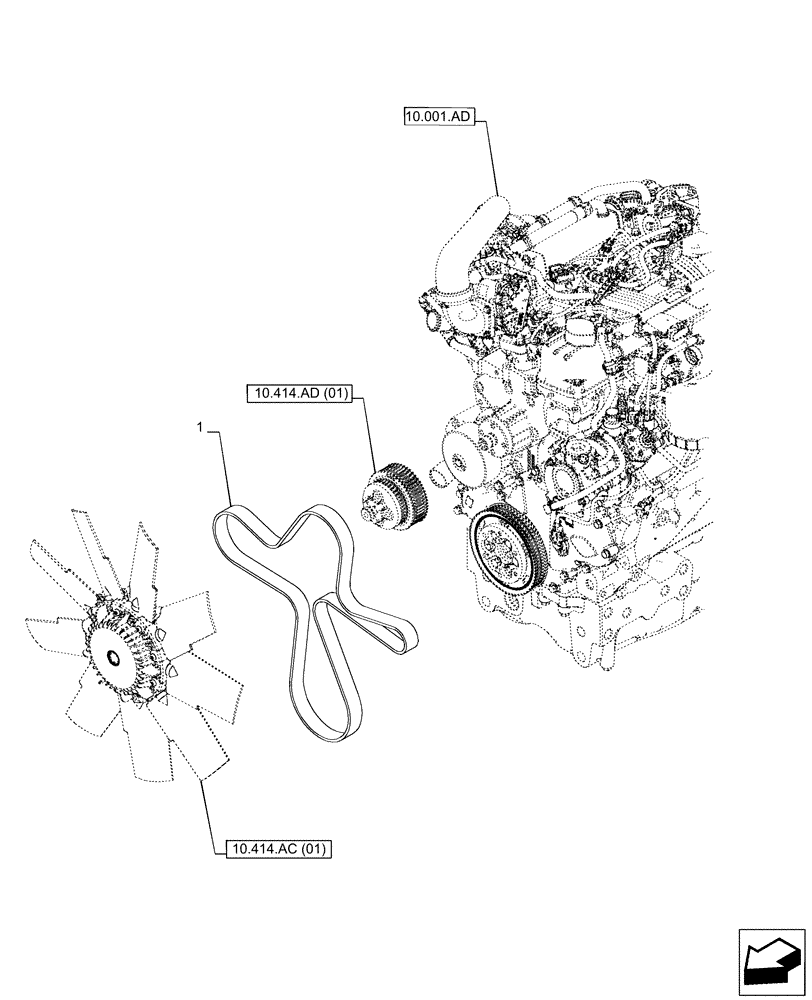 10.001.AD

10.414.AD (01)

1

10.414.AC (01)