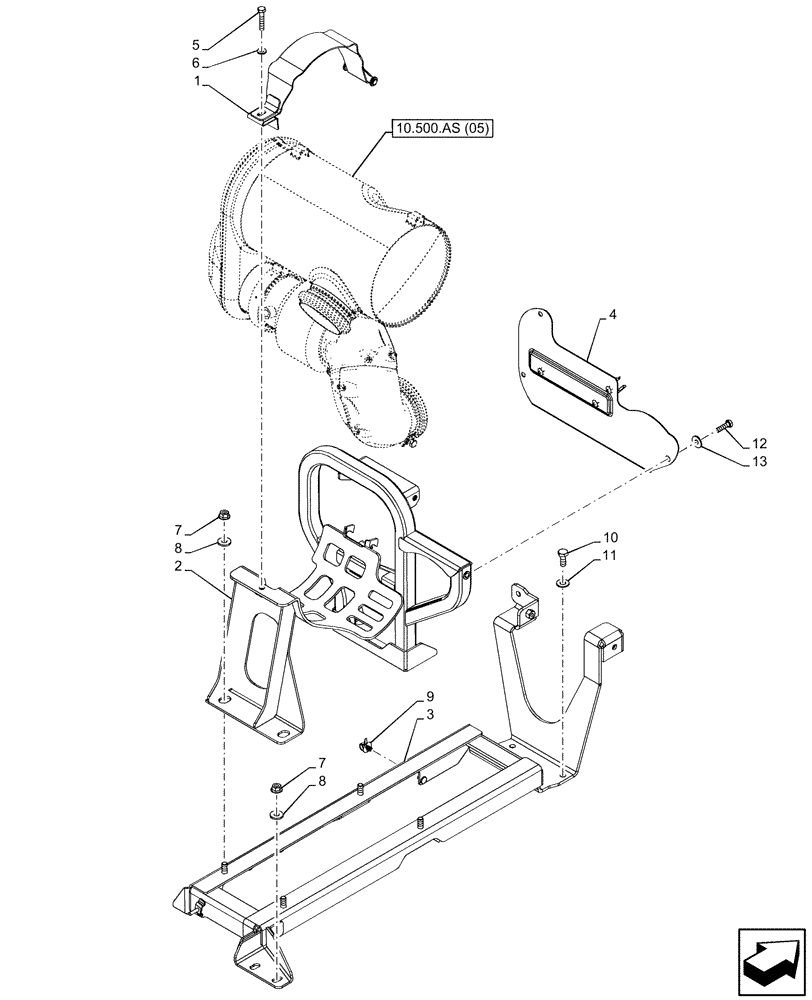 5
6
1
10.500.AS (05)
4
12
13
7
8
2
10
11
9
3
7
8