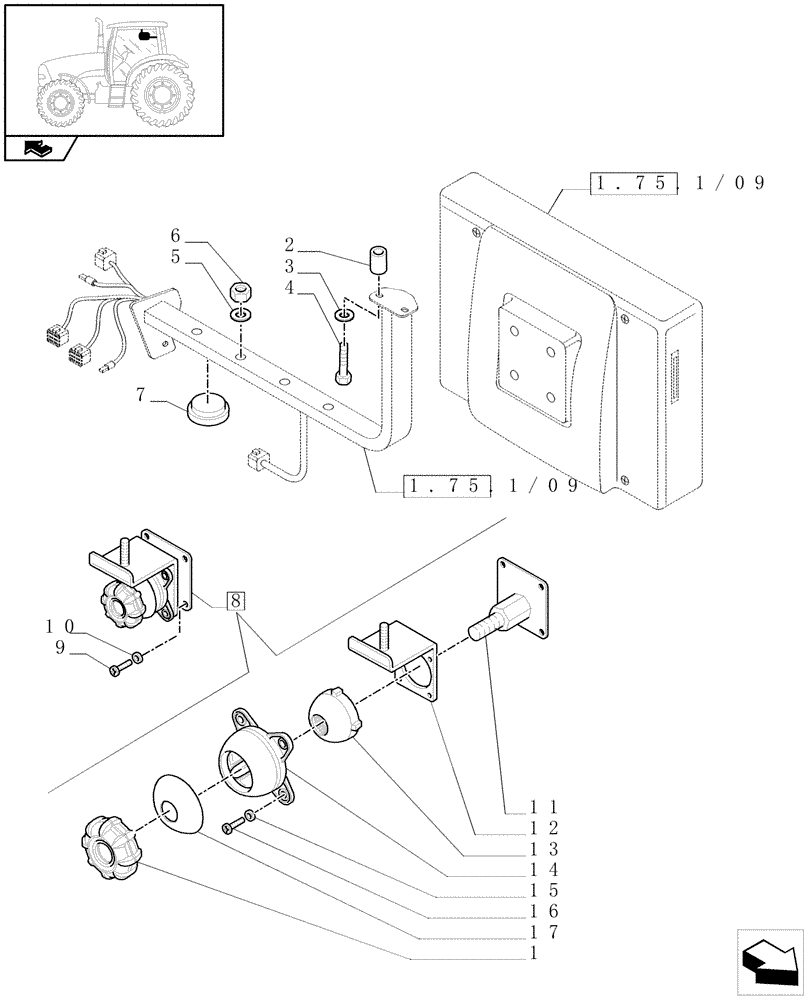 1.75.1/09
6
5
2
3
4
7
1.75.1/09
8
10
9
11
12
13
14
15
16
17
1