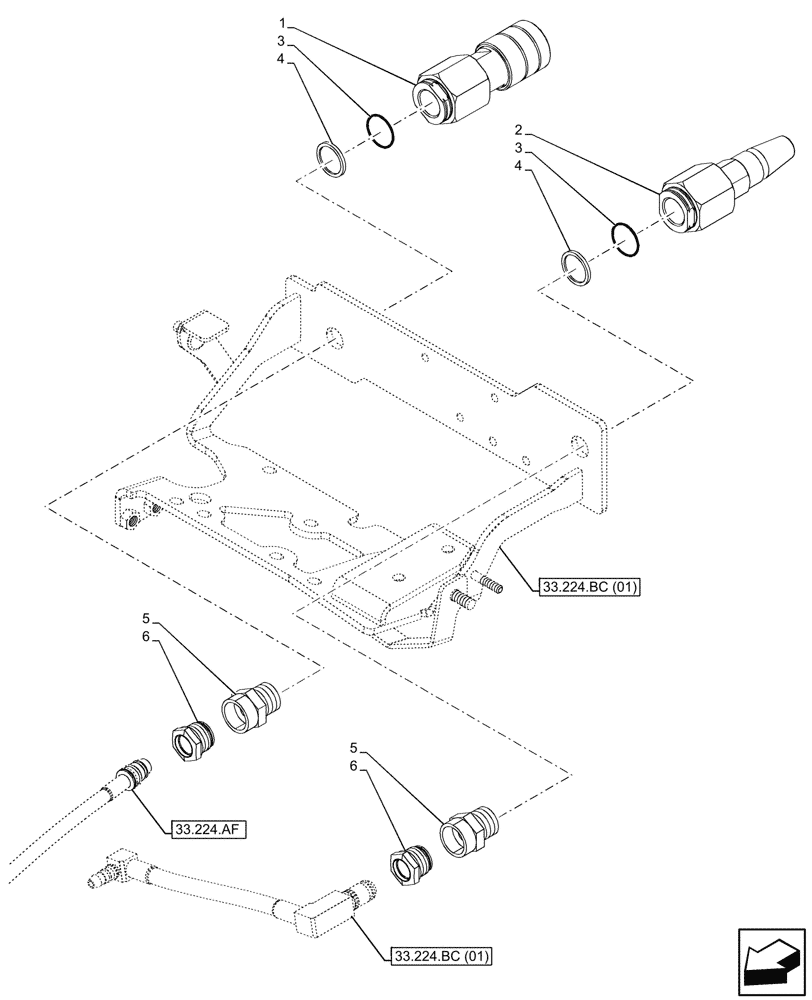 1
3
4
2
3
4
33.224.BC (01)
5
6
33.224.AF
5
6
33.224.BC (01)