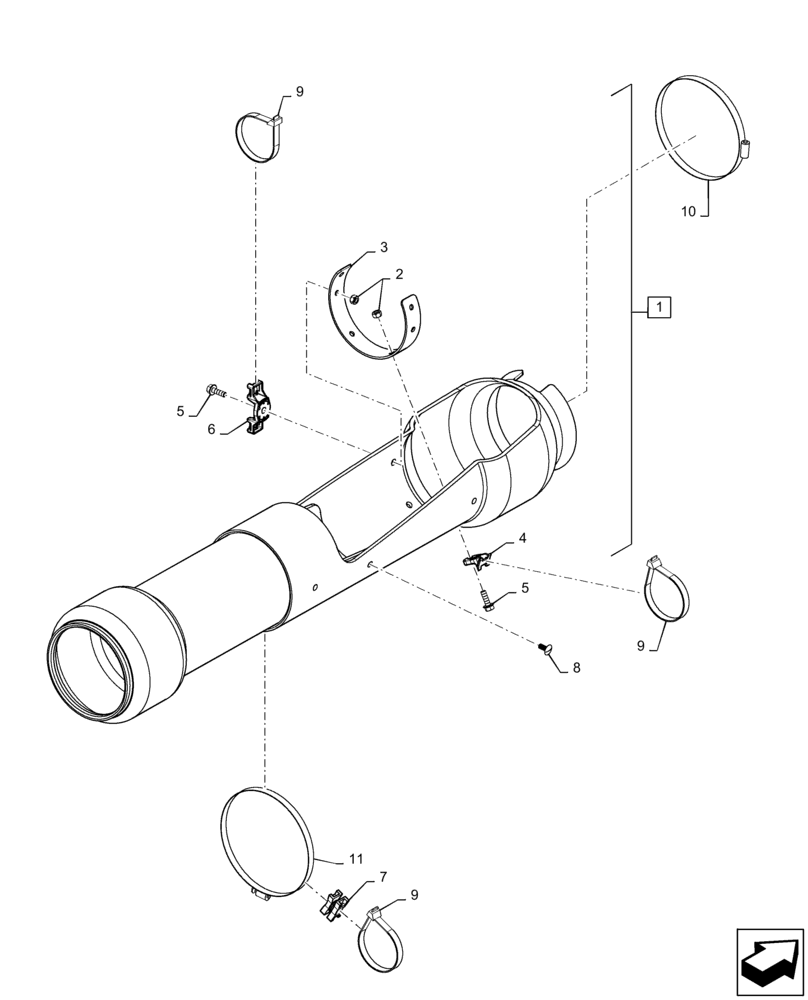 9
10
3
2
1
5
6
4
5
9
8
11
7
9