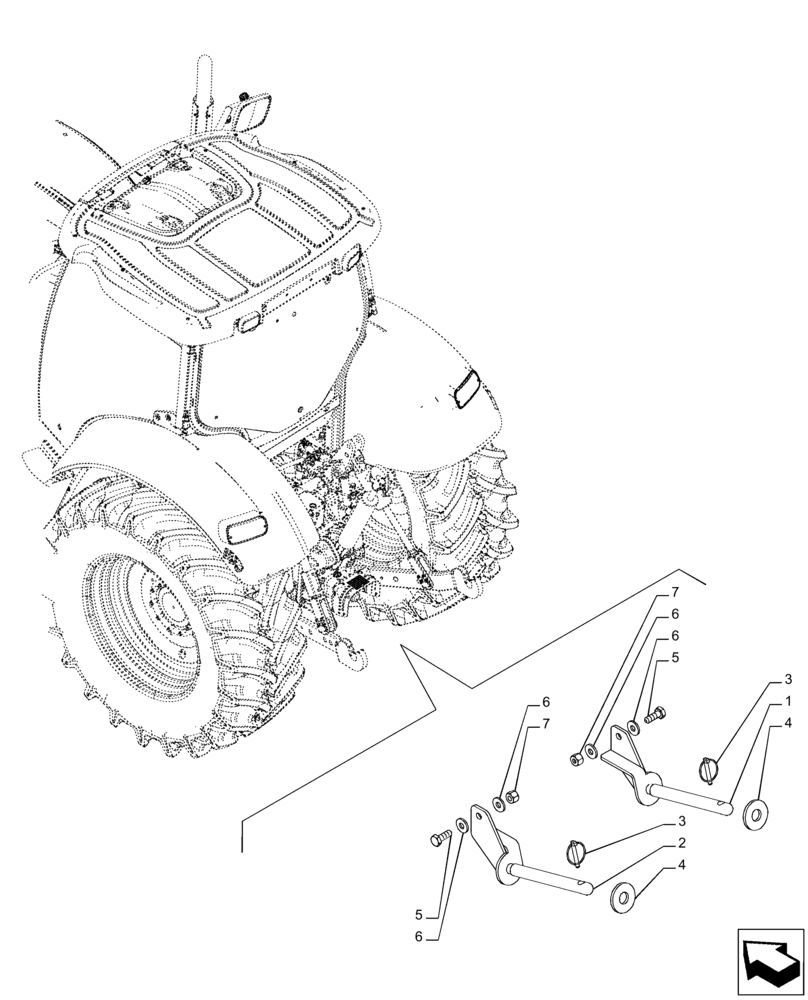 7
6
6
5
3
1
4
6
7
3
2
4
5
6