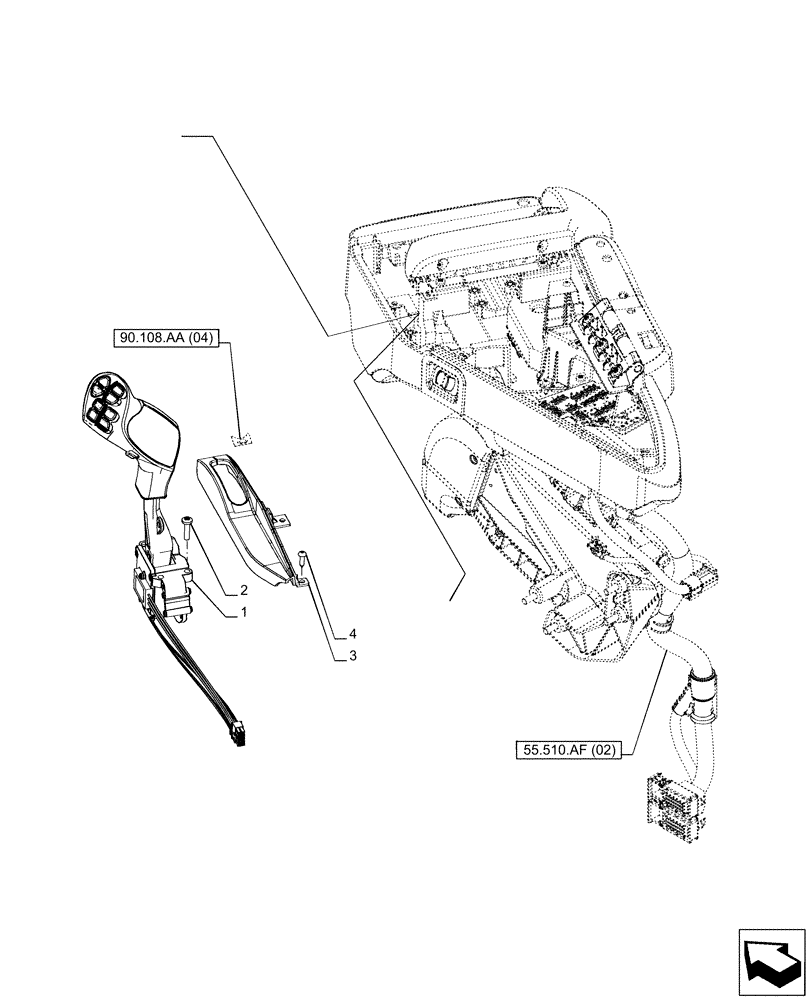 90.108.AA (04)

2

1

4

3

55.510.AF (02)