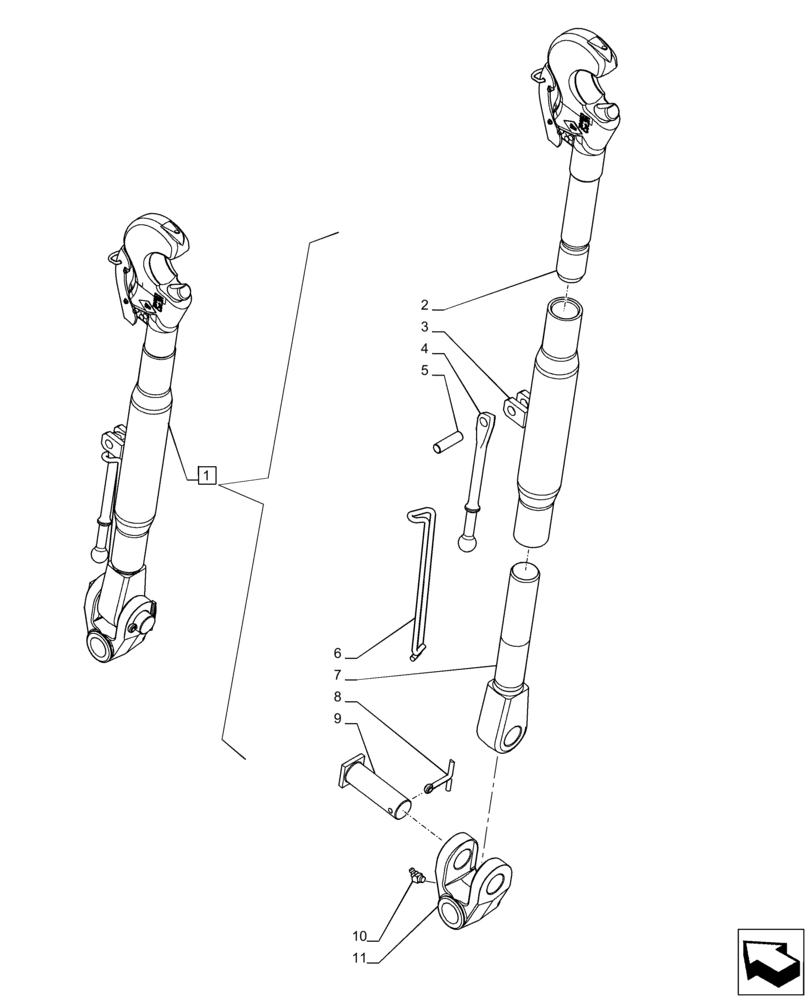 1
2
3
4
5
6
7
8
9
10
11