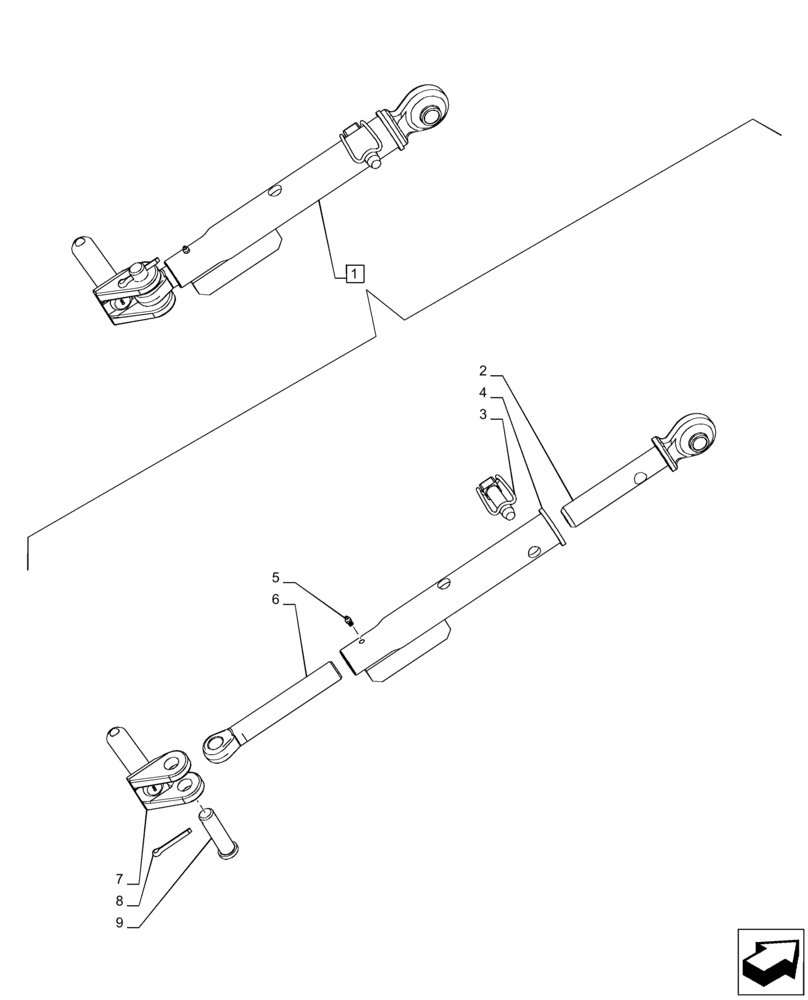 1
2
4
3
5
6
7
8
9