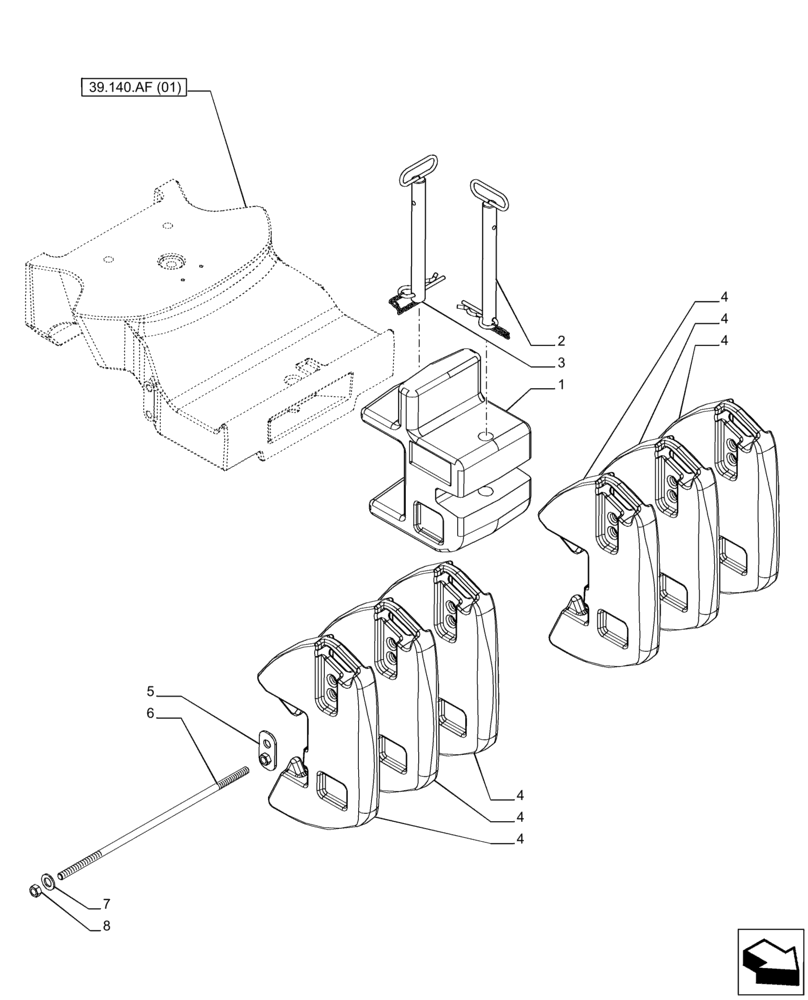 39.140.AF (01)

4
4
4
2
3
1

5
6

4
4
4

7
8