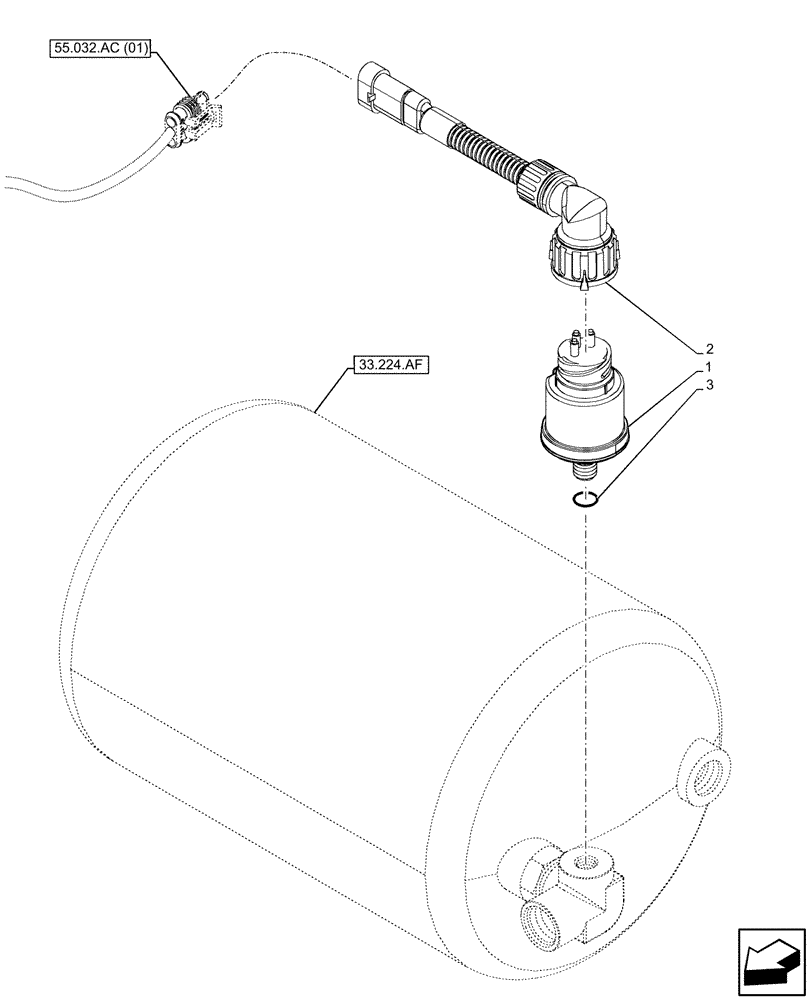 55.032.AC (01)

33.224.AF

2
1
3