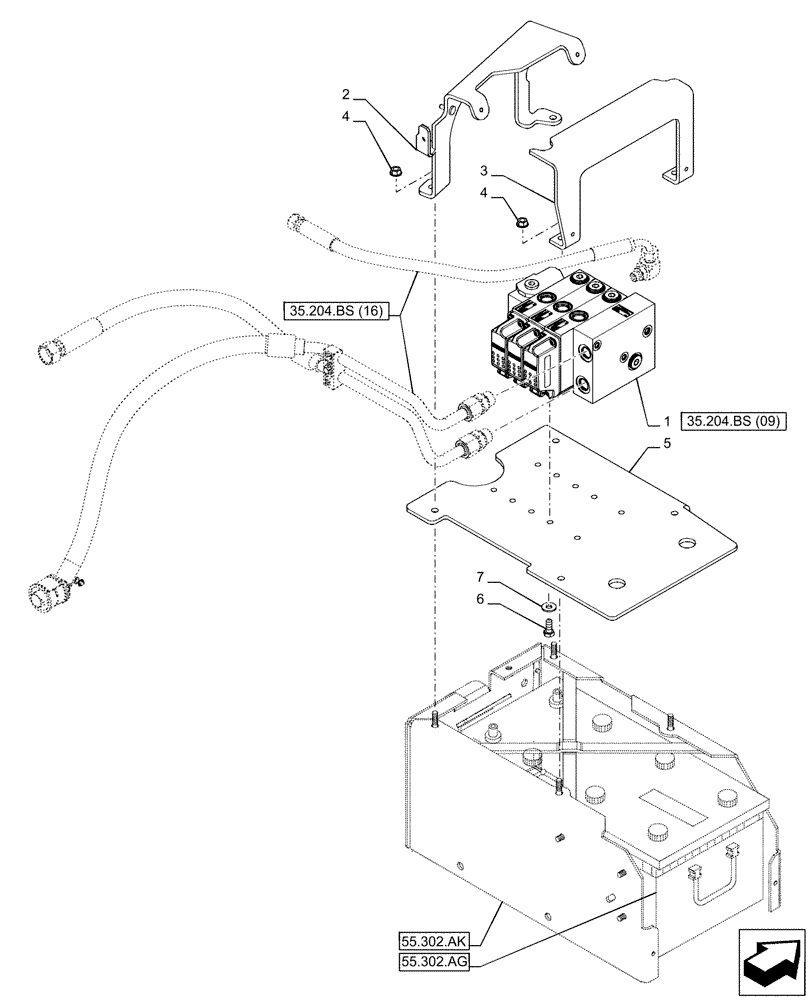 2
4
3
4
35.204.BS (16)
1
35.204.BS (09)
5
7
6
55.302.AK
55.302.AG