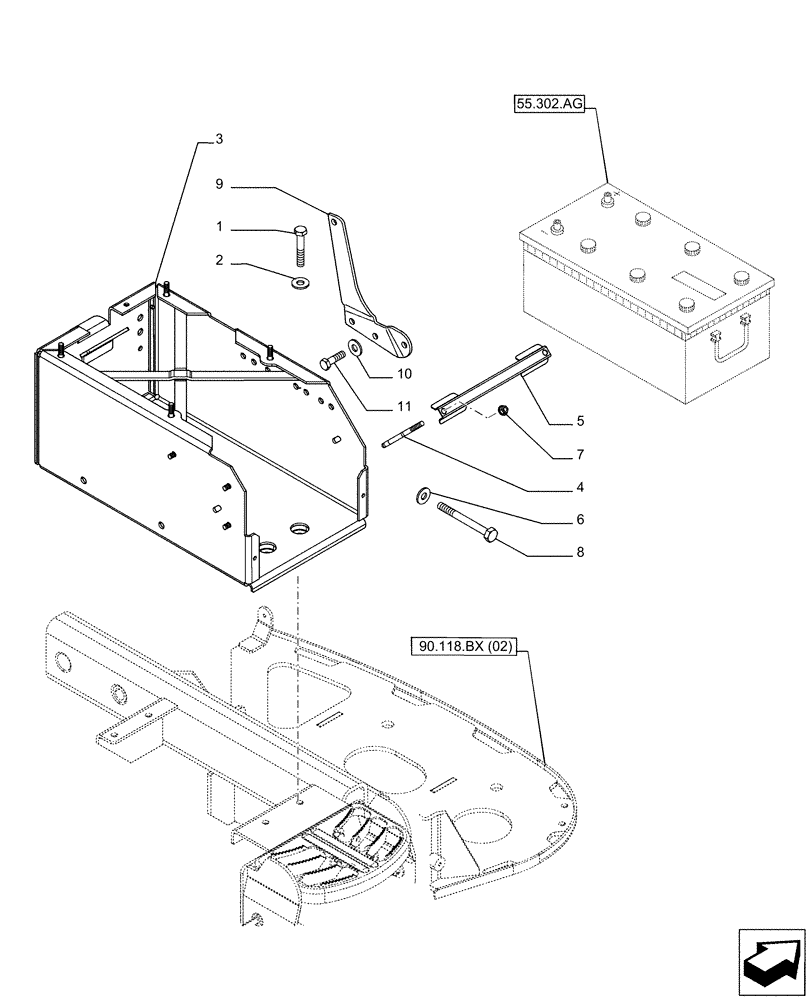 55.302.AG

3

9

1

2

10

11

5

7

4

6

8

90.118.BX (02)