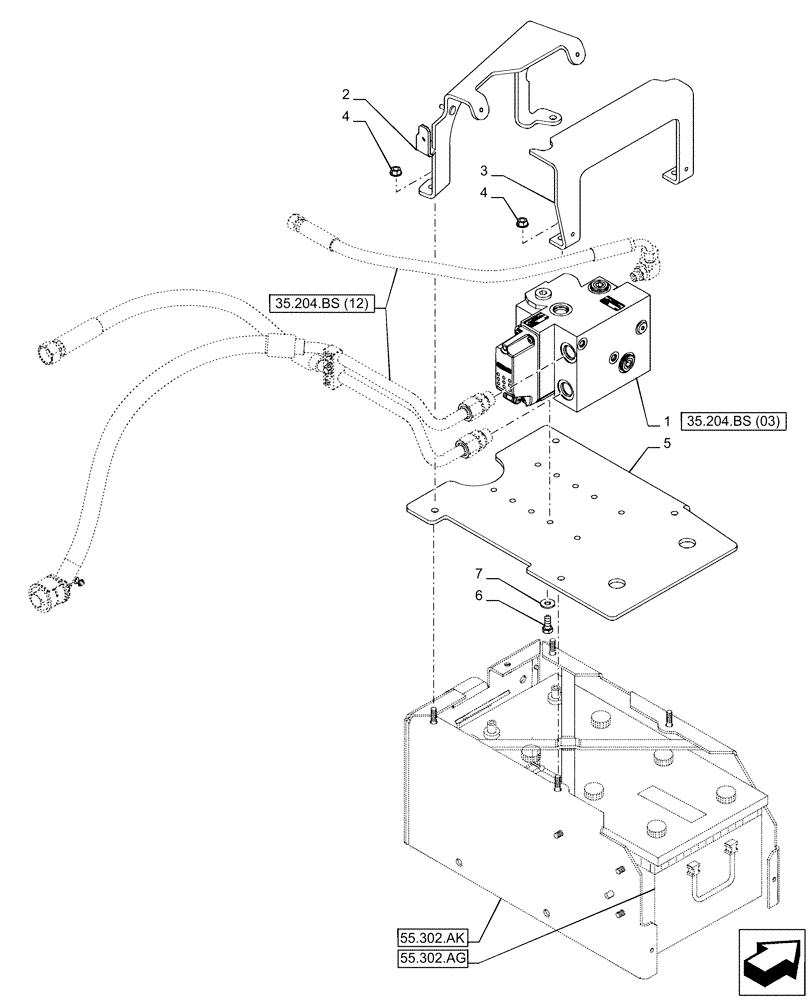 2
4
3
4
35.204.BS (12)
1
35.204.BS (03)
5
7
6
55.302.AK
55.302.AG