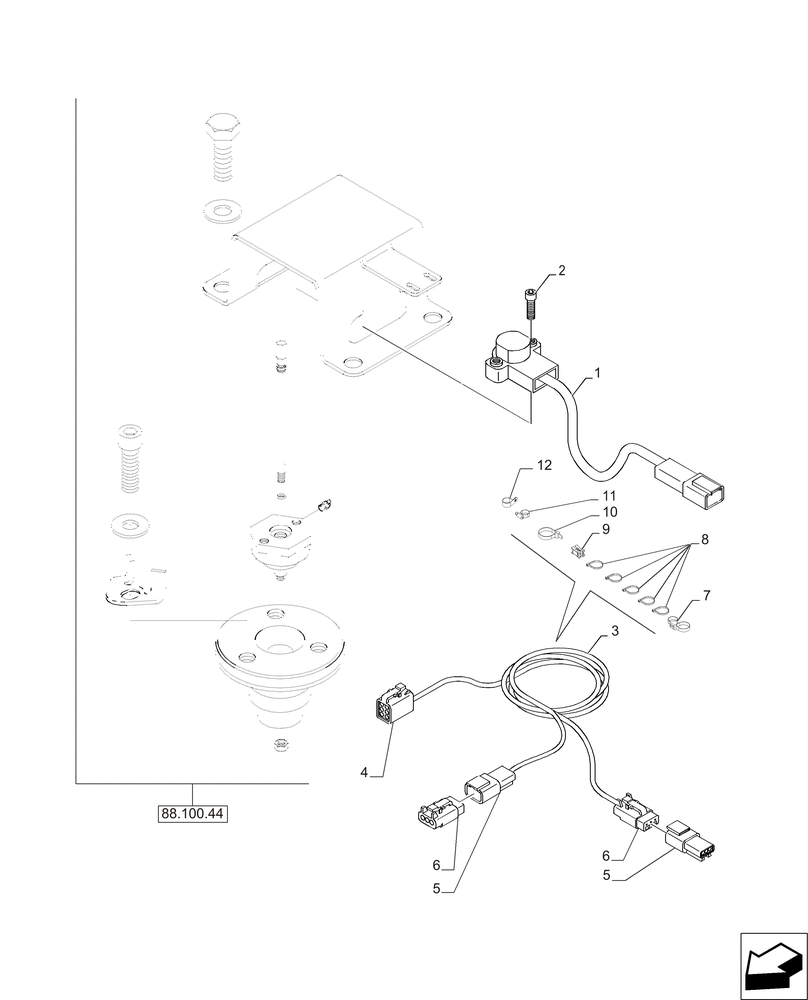 2
1
12
11
10
9
8
7
3
4
6
5
6
5
88.100.44