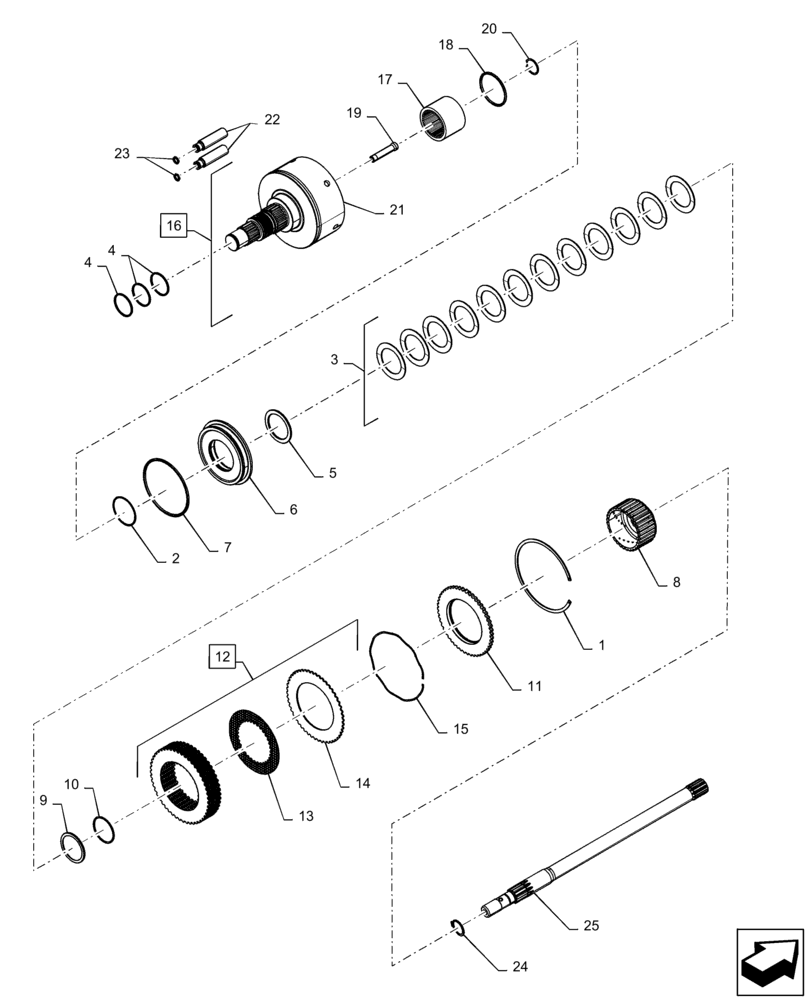 20
18
17
19
22
23
21
16
4
4
3
5
6
7
2
8
1
11
12
15
14
13
10
9
25
24