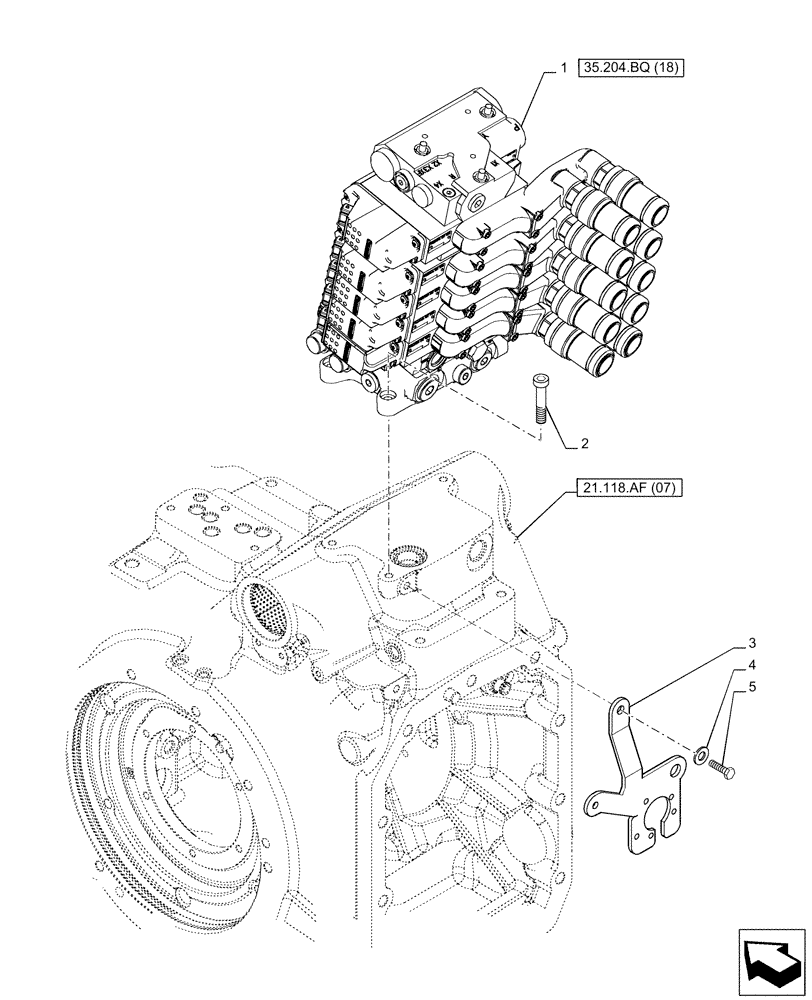 1 35.204.BQ (18)

2

21.118.AF (07)

3

4

5