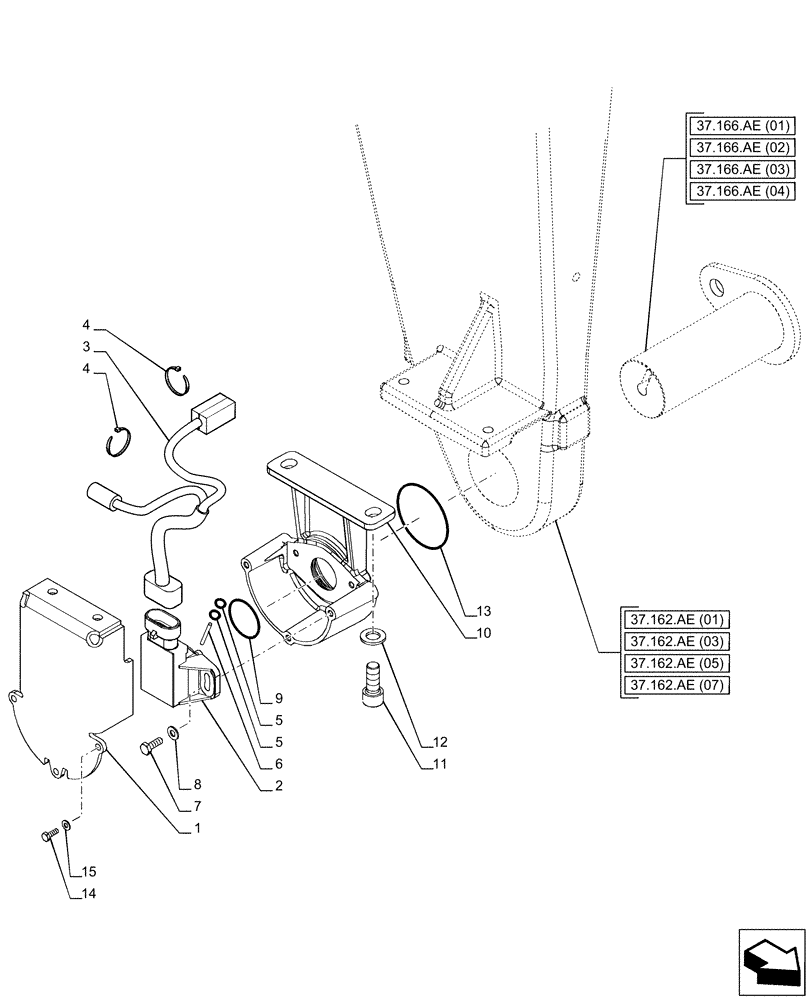 37.166.AE (01)
37.166.AE (02)
37.166.AE (03)
37.166.AE (04)

4
3
4

13
10

37.162.AE (01)
37.162.AE (03)
37.162.AE (05)
37.162.AE (07)

9
5
5
6
2
12
11
8
7
1
15
14