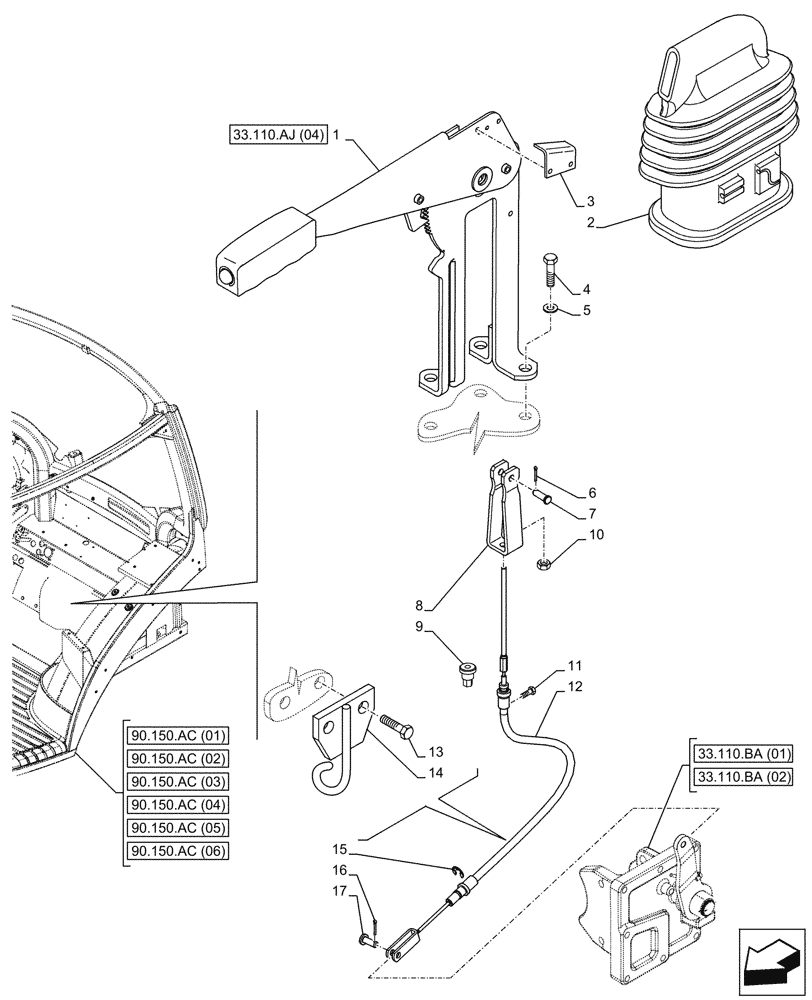 33.110.AJ (04) 1
3
2
4
5
6
7
10
8
9
11
12
13
14
90.150.AC (01)
90.150.AC (02)
90.150.AC (03)
90.150.AC (04)
90.150.AC (05)
90.150.AC (06)
33.110.BA (01)
33.110.BA (02)
15
16
17