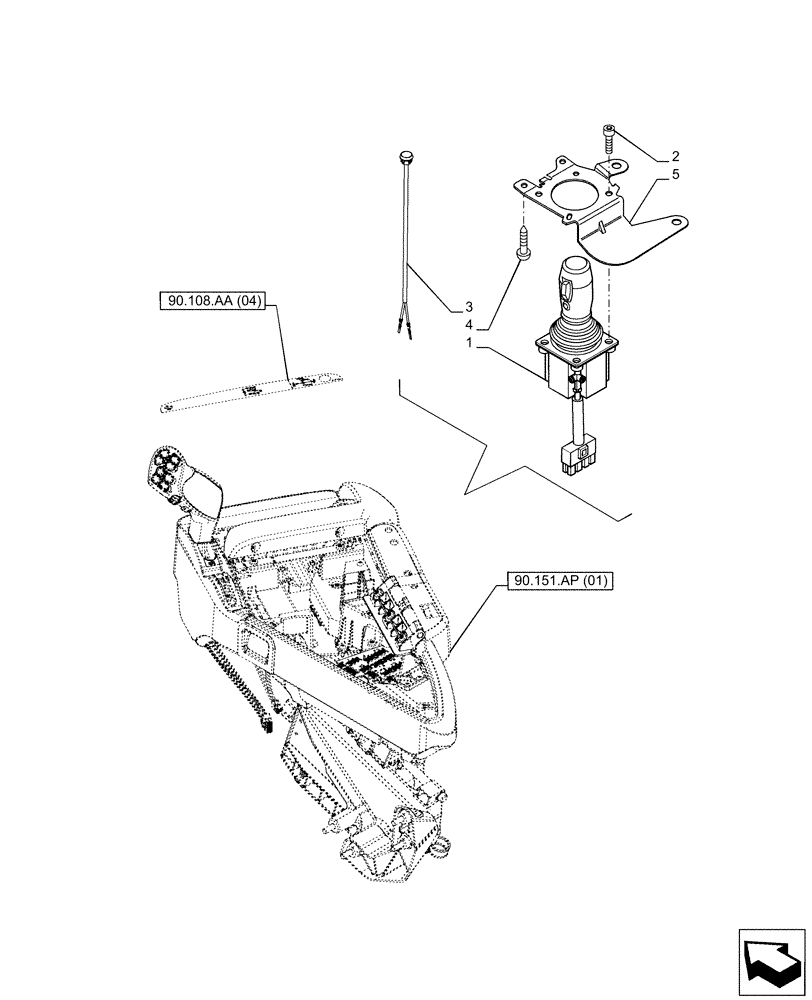 2
5
3
4
1
90.108.AA (04)
90.151.AP (01)