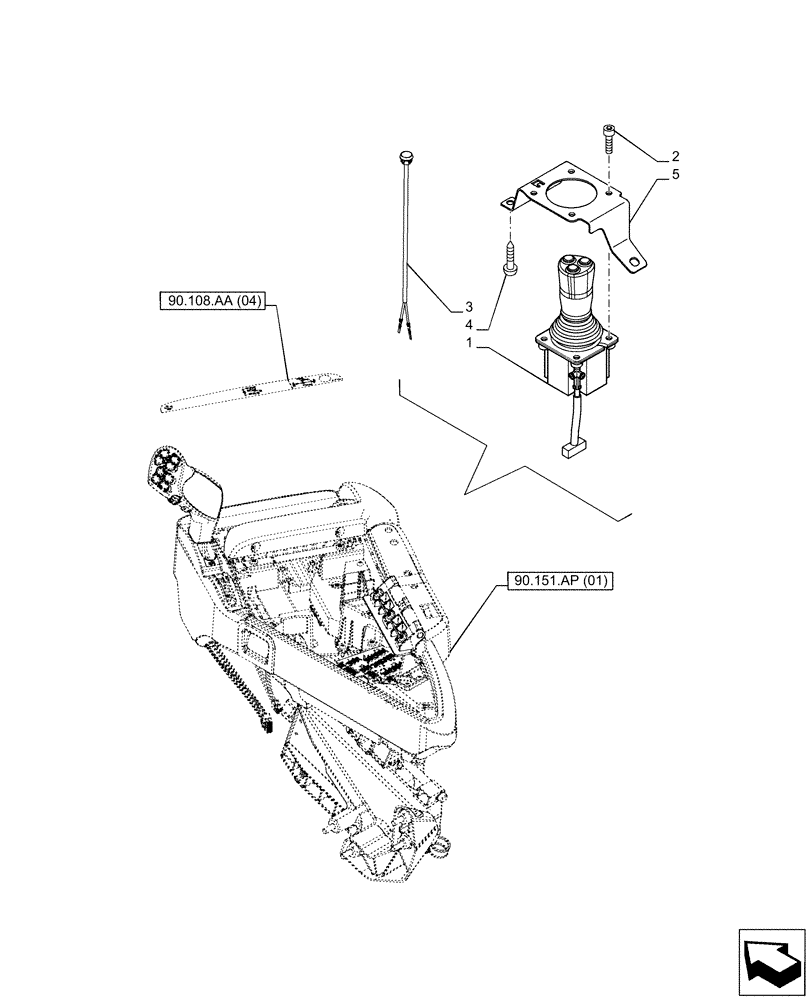 2
5
3
4
1
90.108.AA (04)
90.151.AP (01)