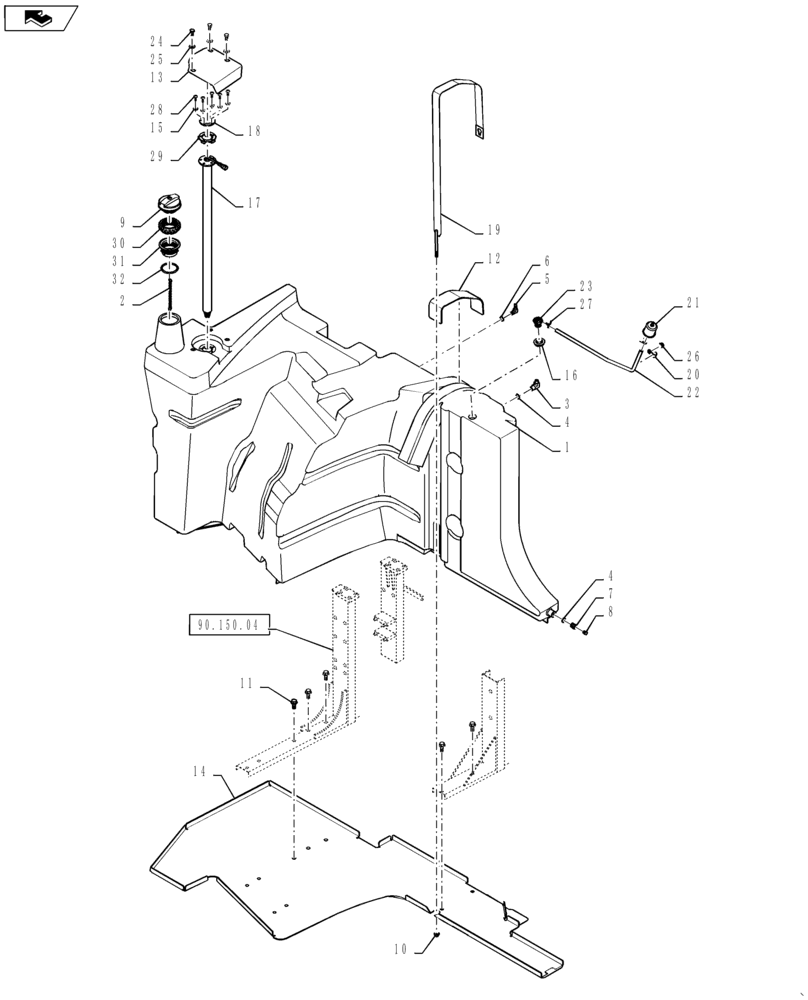 24
25
13
28
15
18
29
17
9
30
31
32
2
19
12
6
5
23
27
21
26
20
22
16
3
4
1
4
7
8
90.150.04
11
14
10