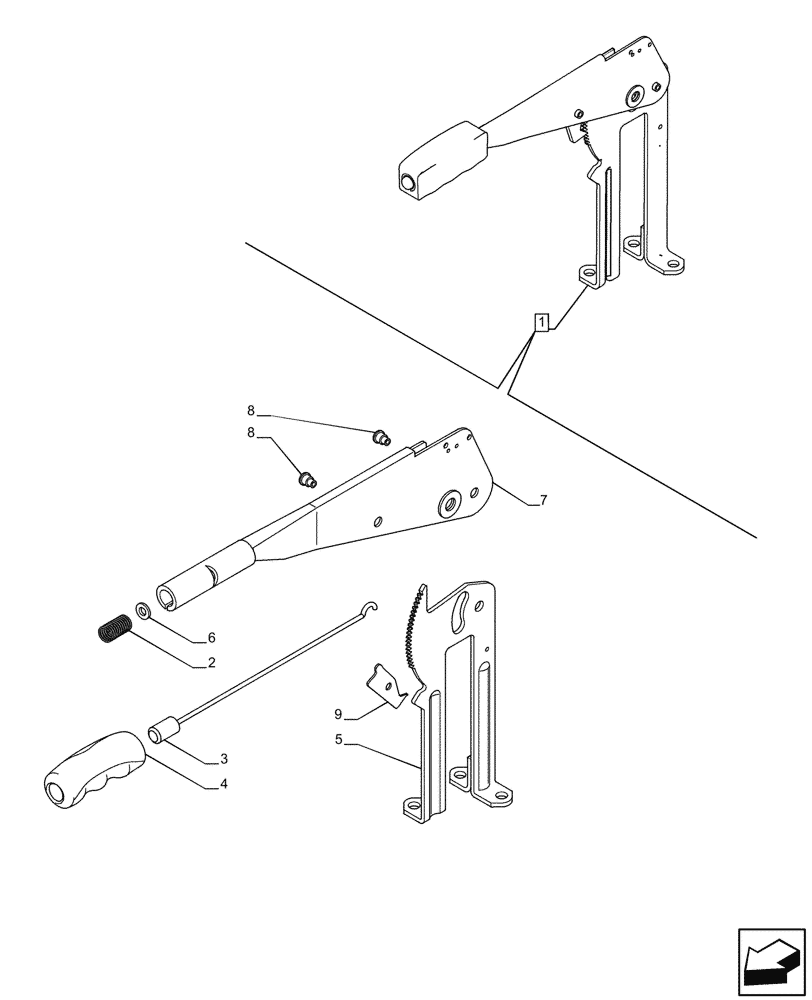 1
8
8
7
6
2
9
5
3
4