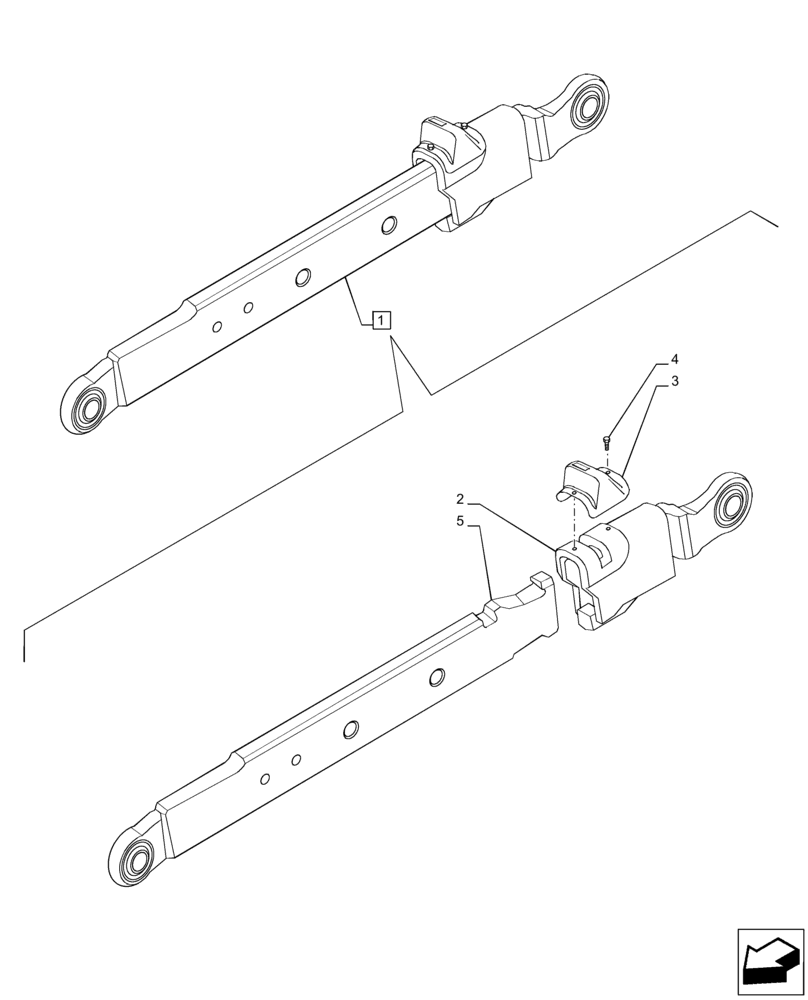 1
4
3
2
5