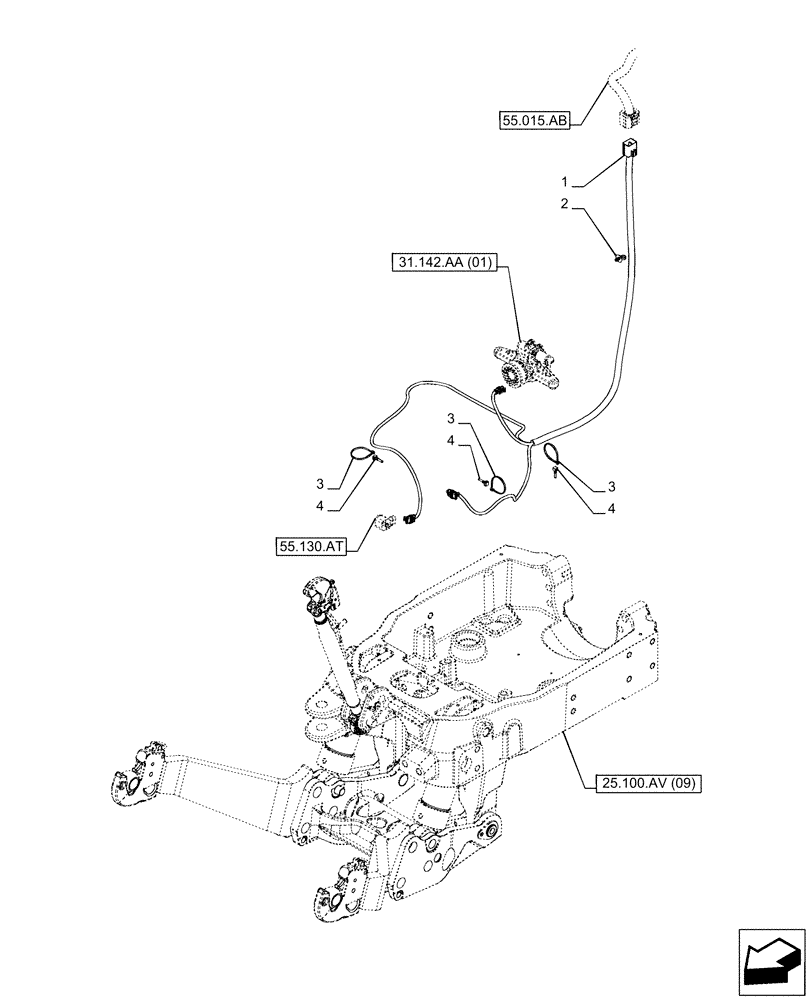 55.015.AB

1

2

31.142.AA (01)

3

4

3

4

3

4

55.130.AT

25.100.AV (09)