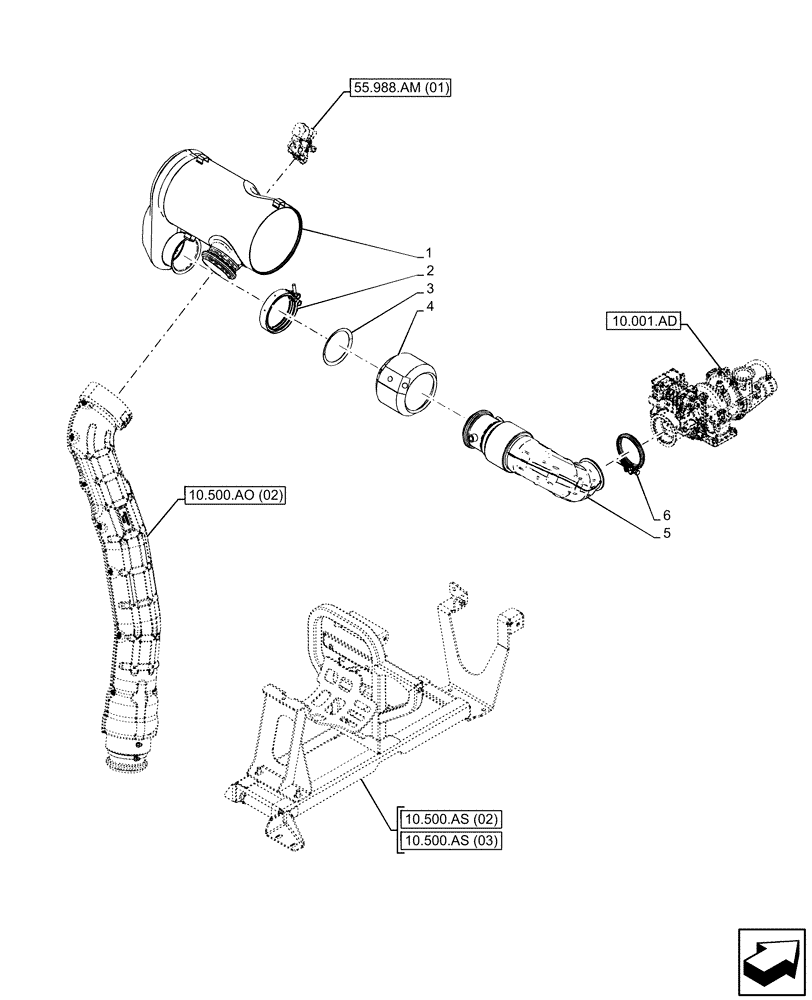 55.988.AM (01)

1
2
3
4

10.001.AD

10.500.AO (02)

6
5

10.500.AS (02)
10.500.AS (03)