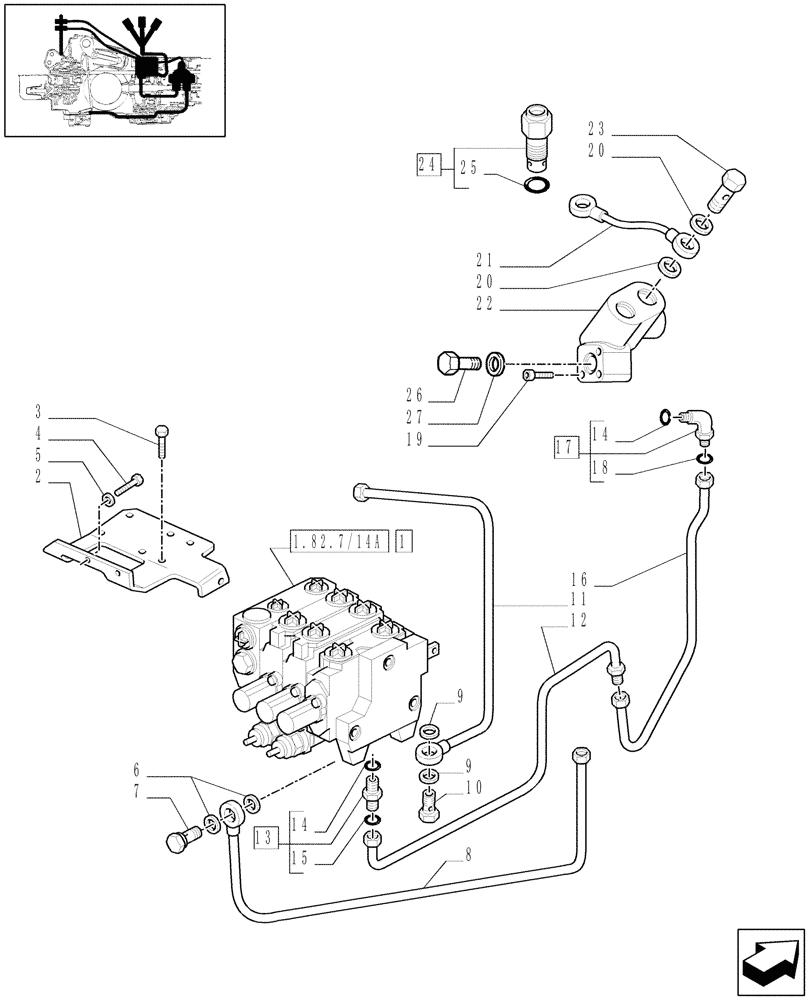 24
25
23
20
21
20
22
26
27
19
17
14
18
3
4
5
2
1.82.7/14A
1
16
11
12
9
9
10
6
7
13
14
15
8