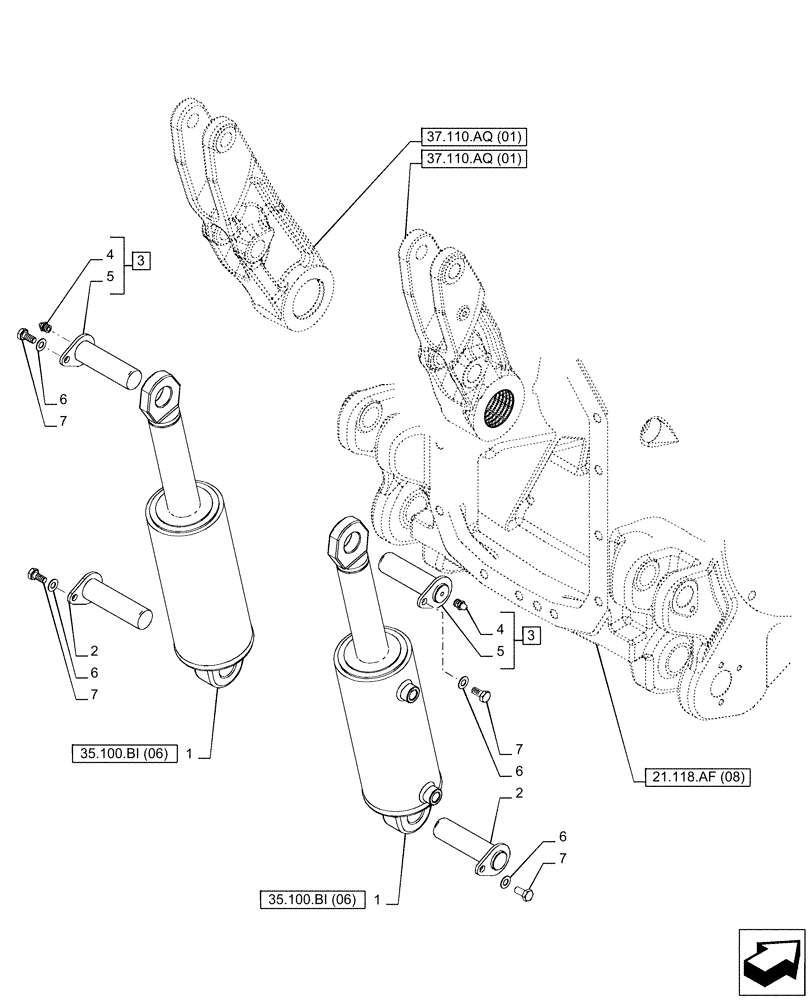 37.110.AQ (01)
37.110.AQ (01)
4
5
3
6
7
2
6
7
35.100.BI (06) 1
4
5
3
7
6
21.118.AF (08)
2
6
7
35.100.BI (06) 1