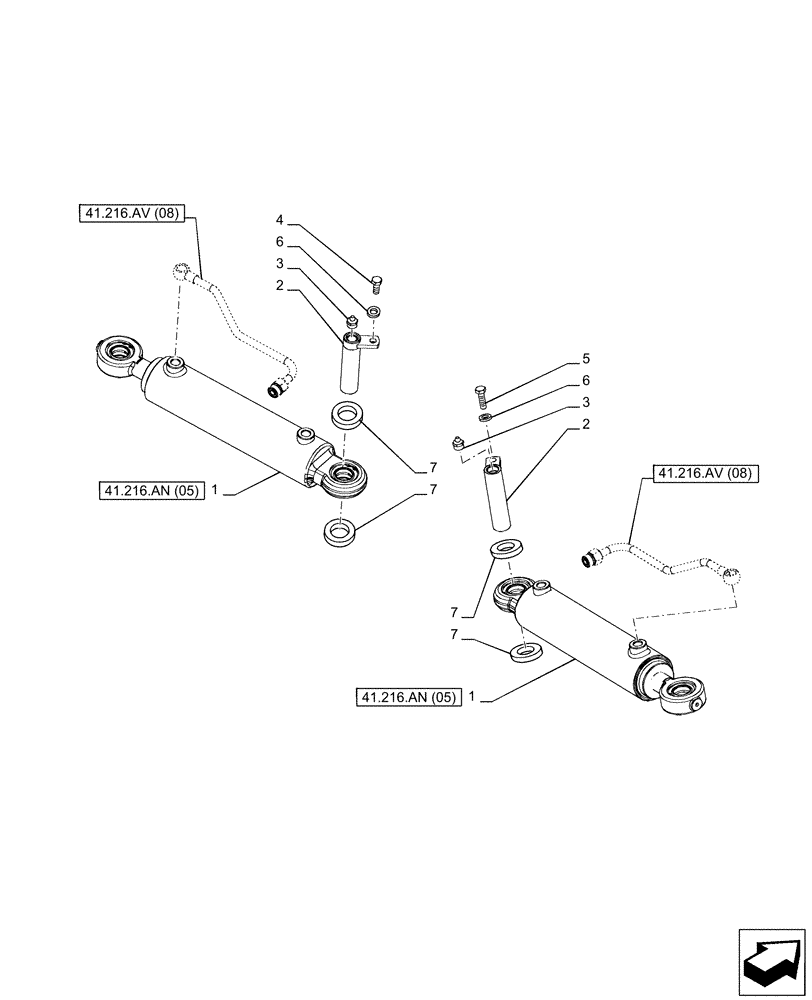 41.216.AV (08)

4
6
3
2

7
7

41.216.AN (05) 1

5
6
3
2

41.216.AV (08)

7
7

41.216.AN (05) 1