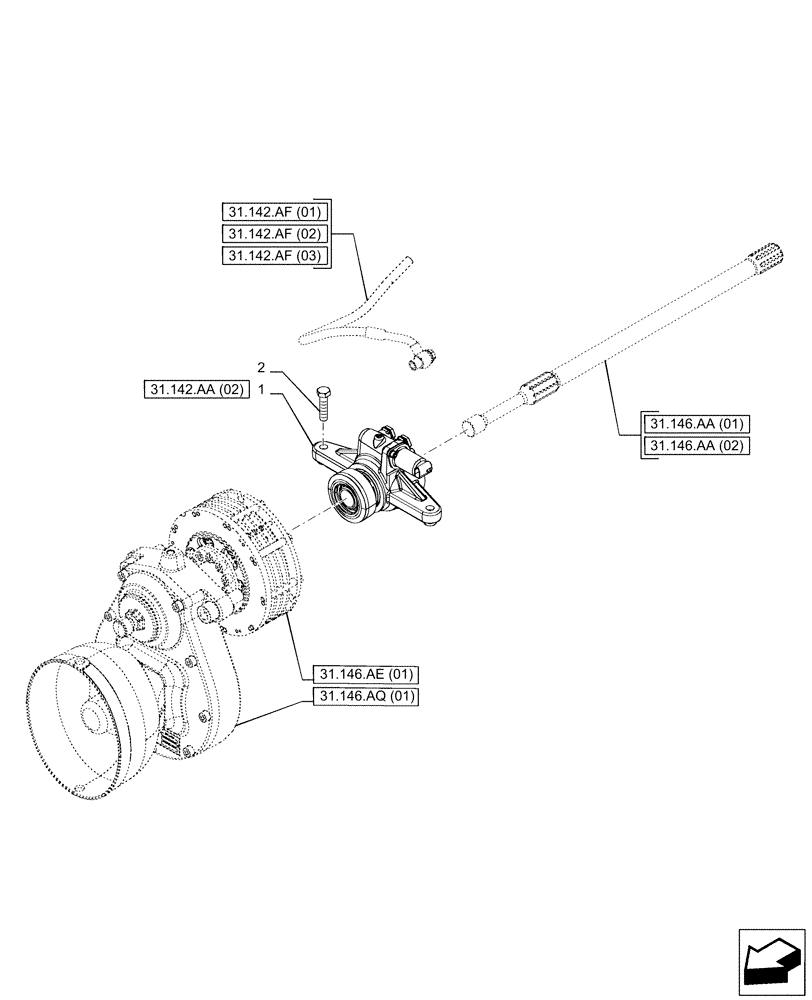 31.142.AF (01)
31.142.AF (02)
31.142.AF (03)

2
31.142.AA (02)
1

31.146.AA (01)
31.146.AA (02)

31.146.AE (01)
31.146.AQ (01)