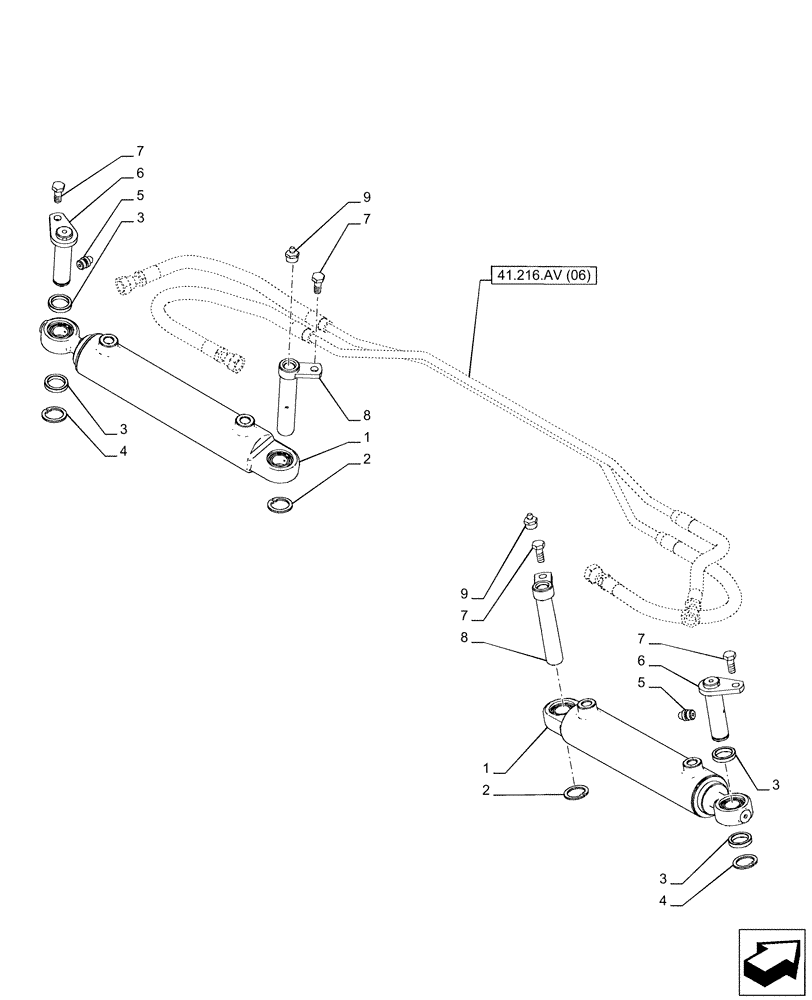 7
6
5
3
9
7
41.216.AV (06)
8
1
2
3
4
9
7
8
7
6
5
1
2
3
3
4