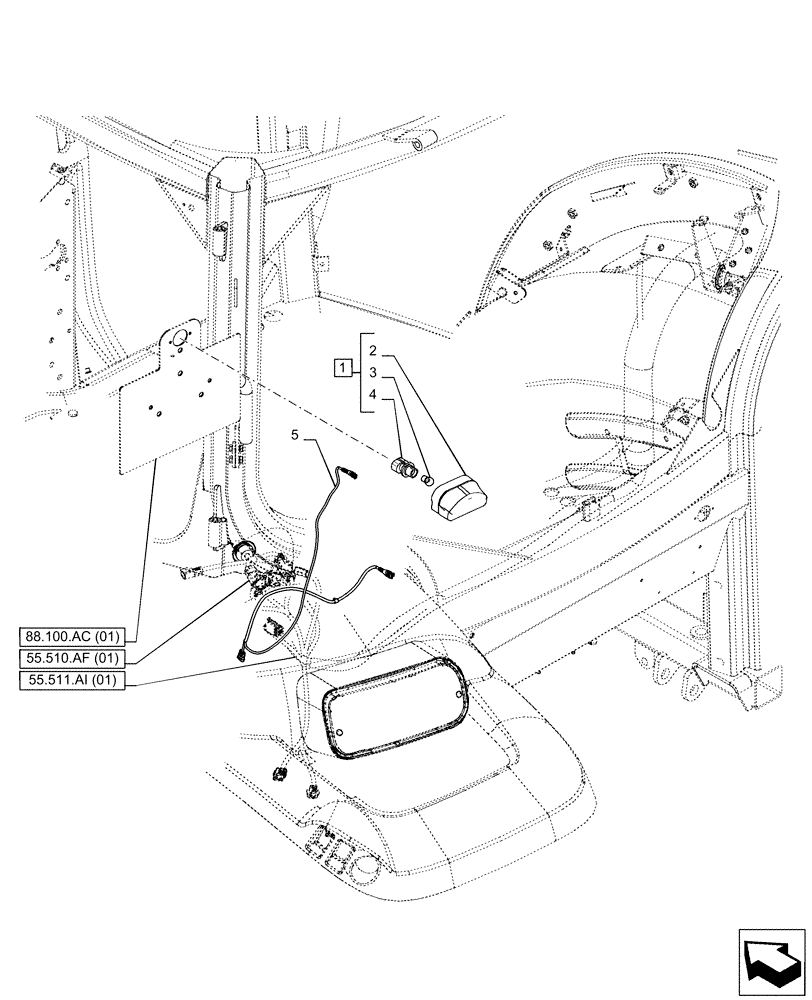 1
2
3
4
5
88.100.AC (01)
55.510.AF (01)
55.511.AI (01)