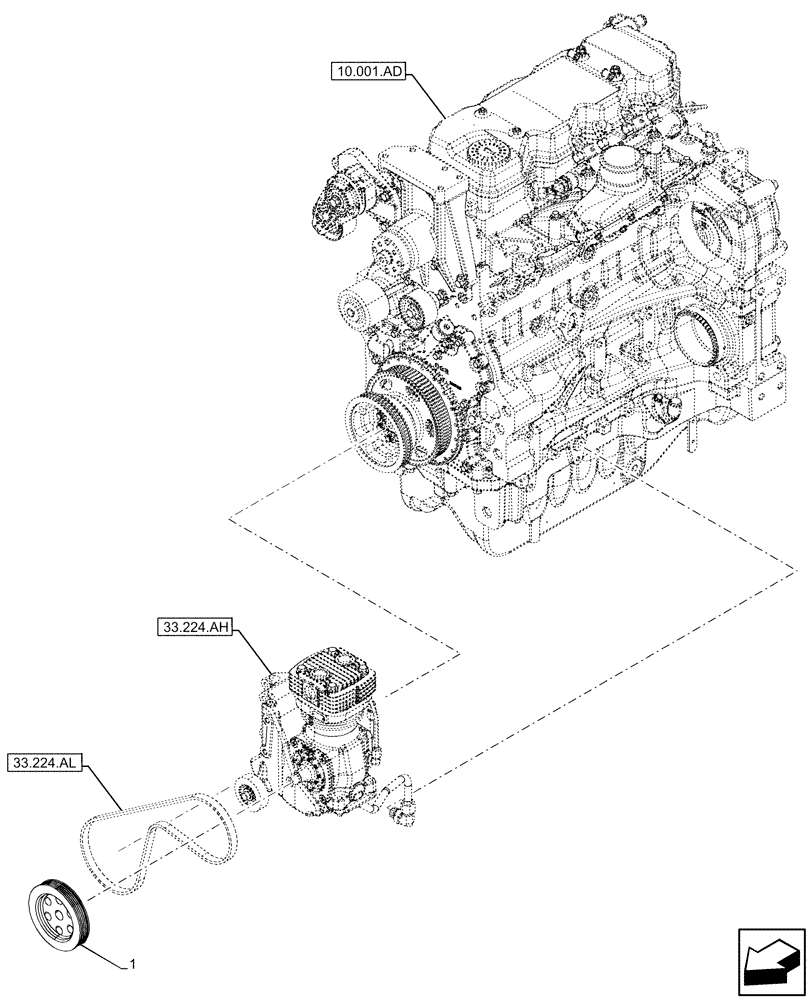 10.001.AD

33.224.AH

33.224.AL

1