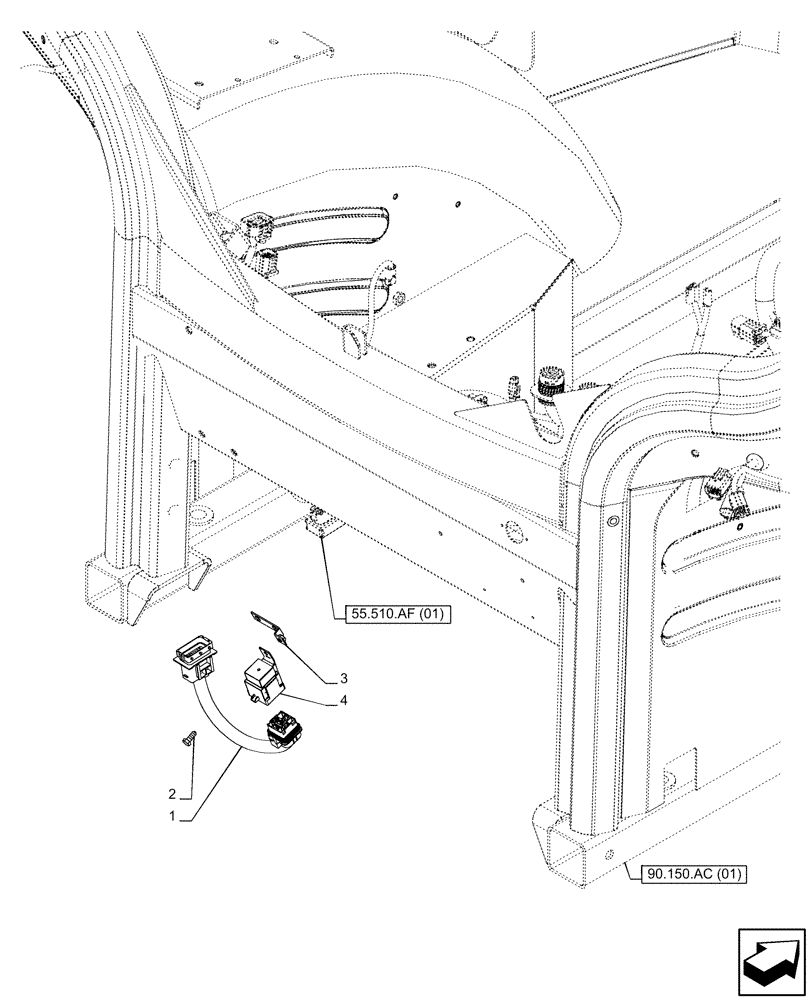 55.510.AF (01)

3

4

2

1

90.150.AC (01)