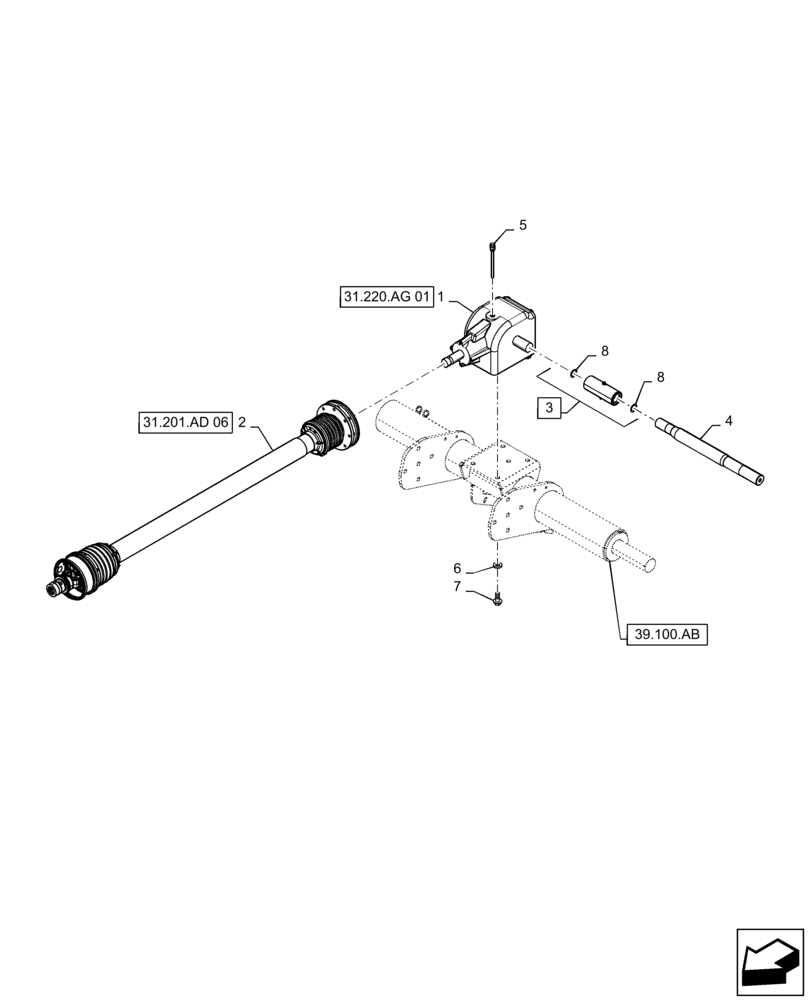 5
31.220.AG 01 1
8
8
3
4
31.201.AD 06 2
6
7
39.100.AB