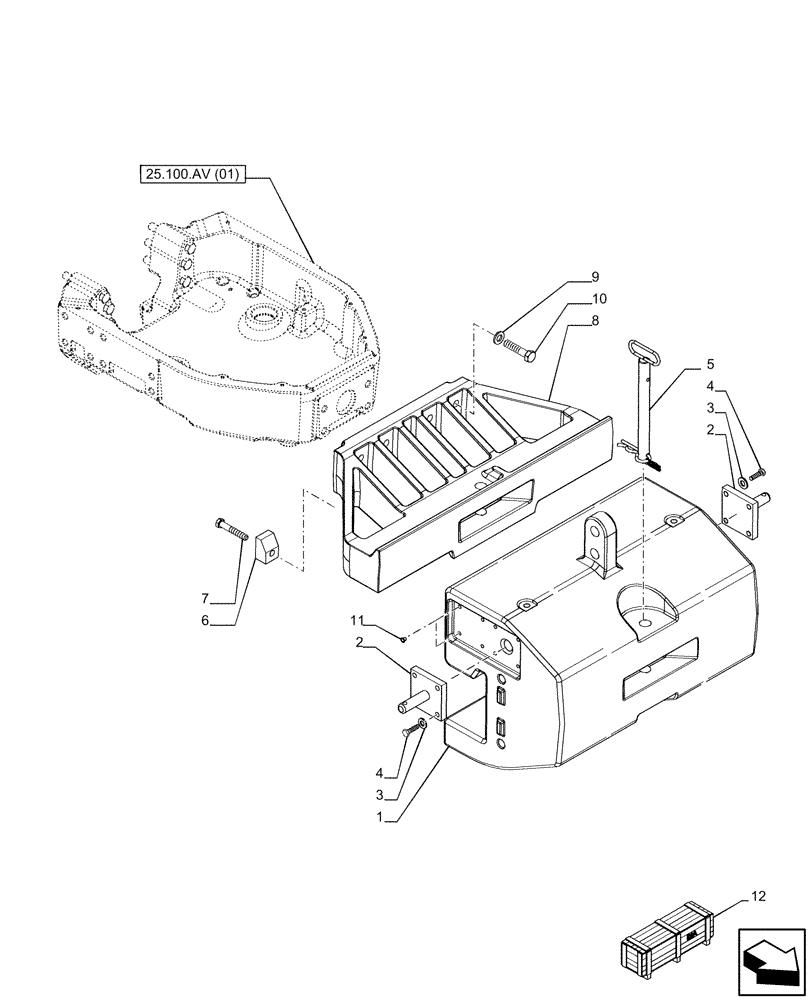 25.100.AV (01)

9
10
8
5
4
3
2
7
6
11
2
4
3
1
12