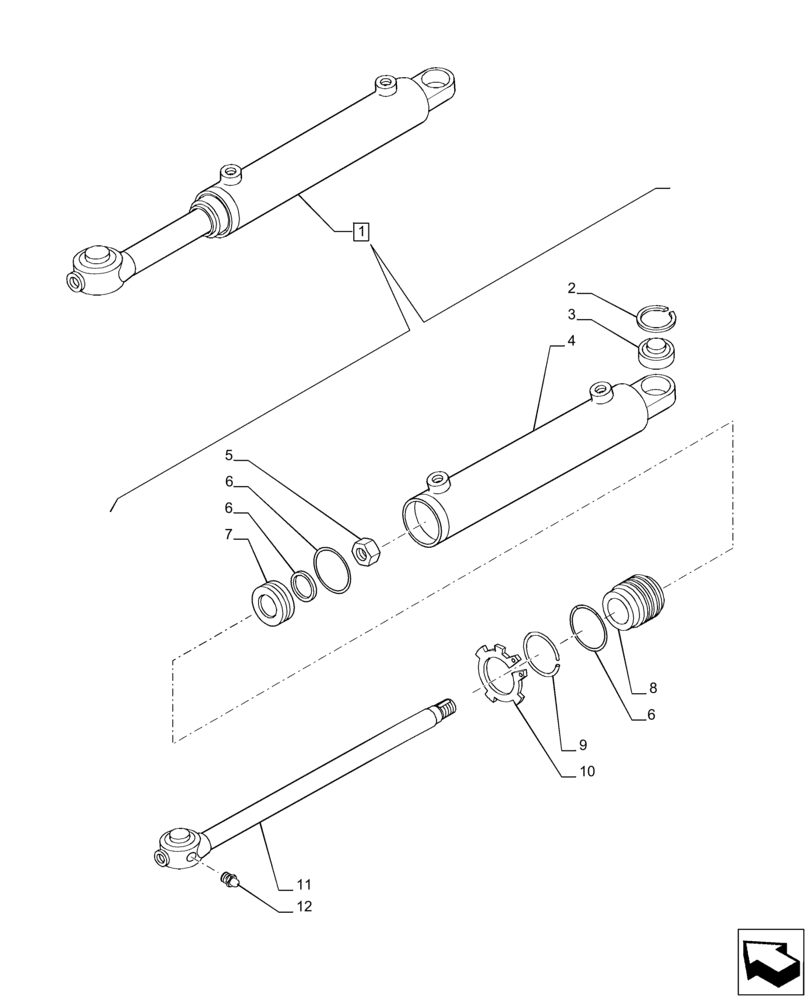 1
2
3
4
5
6
6
7
8
6
9
10
11
12